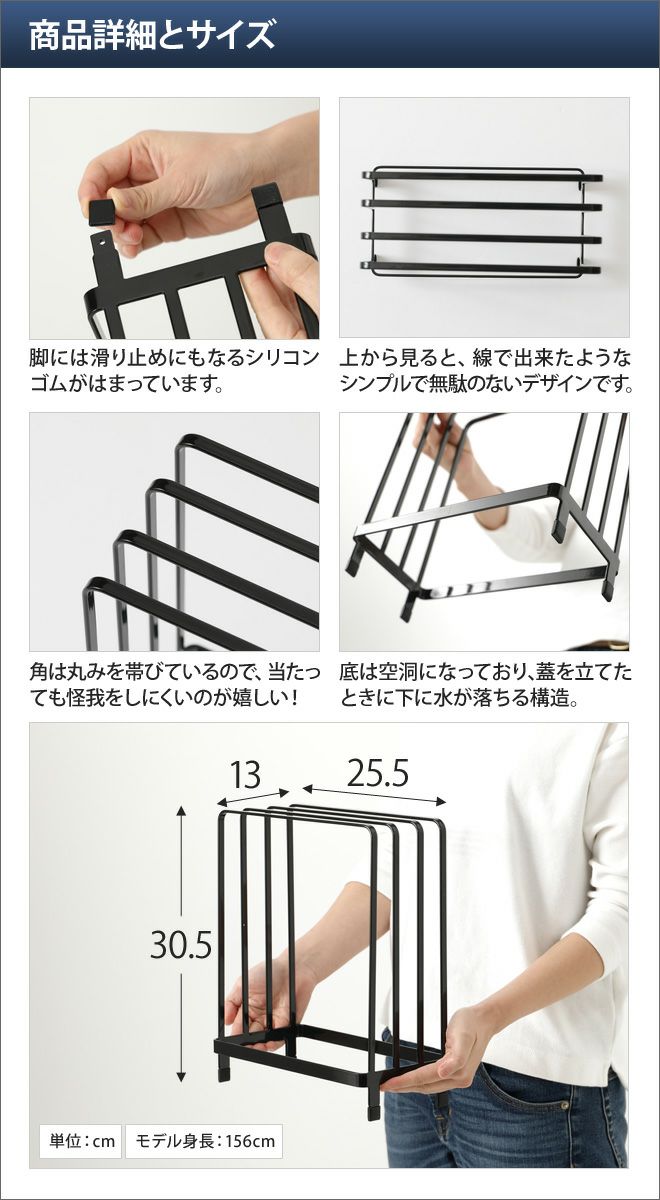 商品詳細とサイズ

脚には滑り止めにもなるシリコンゴムがはまっています。

上から見ると、線で出来たようなシンプルで無駄のないデザインです。

角は丸みを帯びているので、当たっても怪我をしにくいのが嬉しい！

底は空洞になっており、蓋を立てたときに下に水が落ちる構造。

13

25.5

30.5

単位：cm

モデル身長：156cm