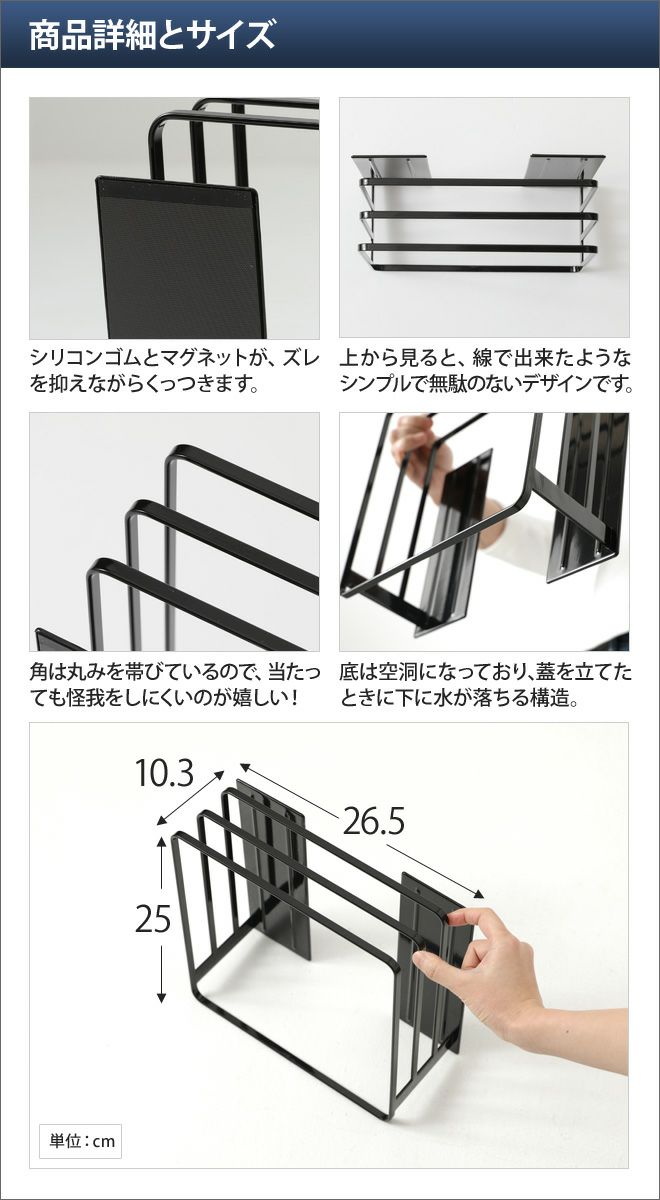 商品詳細とサイズ

シリコンゴムとマグネットが、ズレを抑えながらくっつきます。

上から見ると、線で出来たようなシンプルで無駄のないデザインです。

角は丸みを帯びているので、当たっても怪我をしにくいのが嬉しい！

底は空洞になっており、蓋を立てたときに下に水が落ちる構造。

10.3

26.5

25

単位：cm