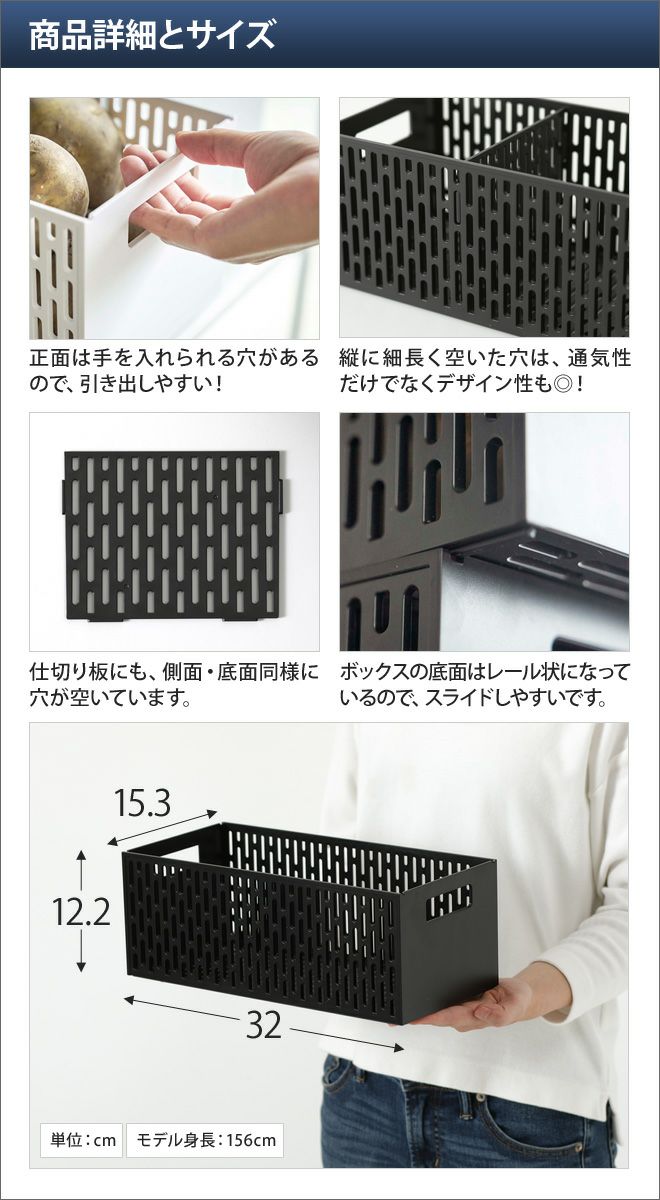 商品詳細とサイズ

正面は手を入れられる穴があるので、引き出しやすい！

縦に細長く空いた穴は、通気性だけでなくデザイン性も◎！

仕切り板にも、側面・底面同様に穴が空いています。

ボックスの底面はレール状になっているので、スライドしやすいです。

15.3

12.2

32

単位：cm

モデル身長：156cm