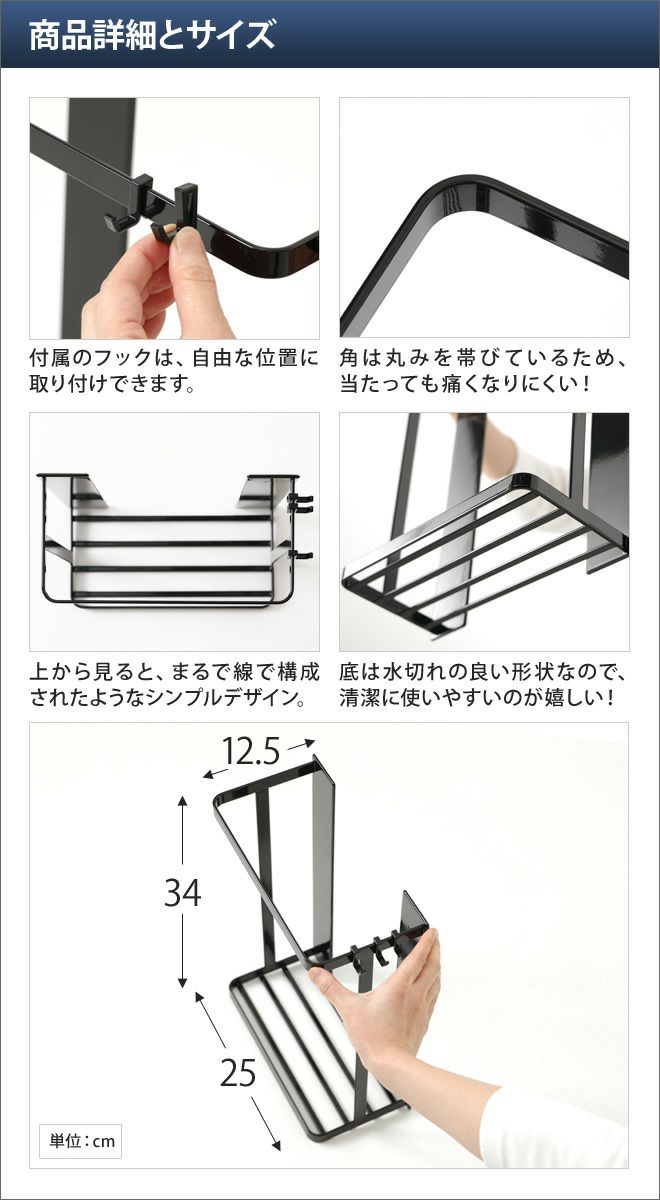 商品詳細とサイズ

付属のフックは、自由な位置に取り付けできます。

角は丸みを帯びているため、当たっても痛くなりにくい！

上から見ると、まるで線で構成されたようなシンプルデザイン。

底は水切れの良い形状なので、清潔に使いやすいのが嬉しい！

12.5

34

25

単位：cm