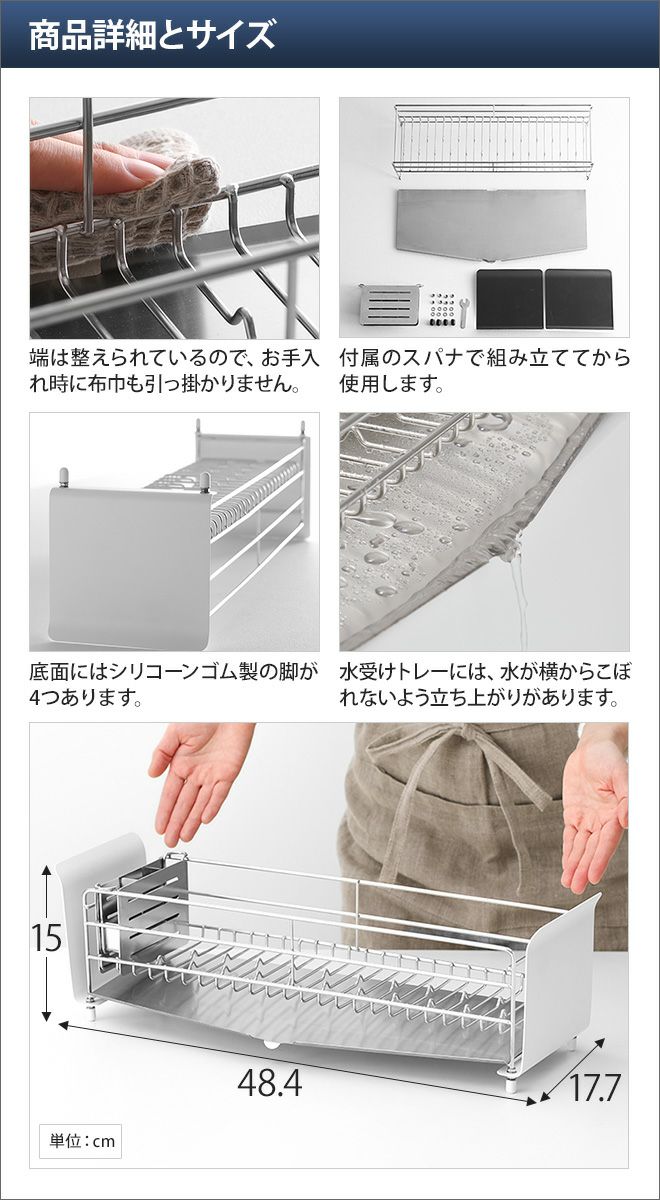 商品詳細とサイズ

端は整えられているので、お手入れ時に布巾も引っ掛かりません。

付属のスパナで組み立ててから使用します。

底面にはシリコーンゴム製の脚が4つあります。

水受けトレーには、水が横からこぼれないよう立ち上がりがあります。

15

48.4

17.7

単位：cm