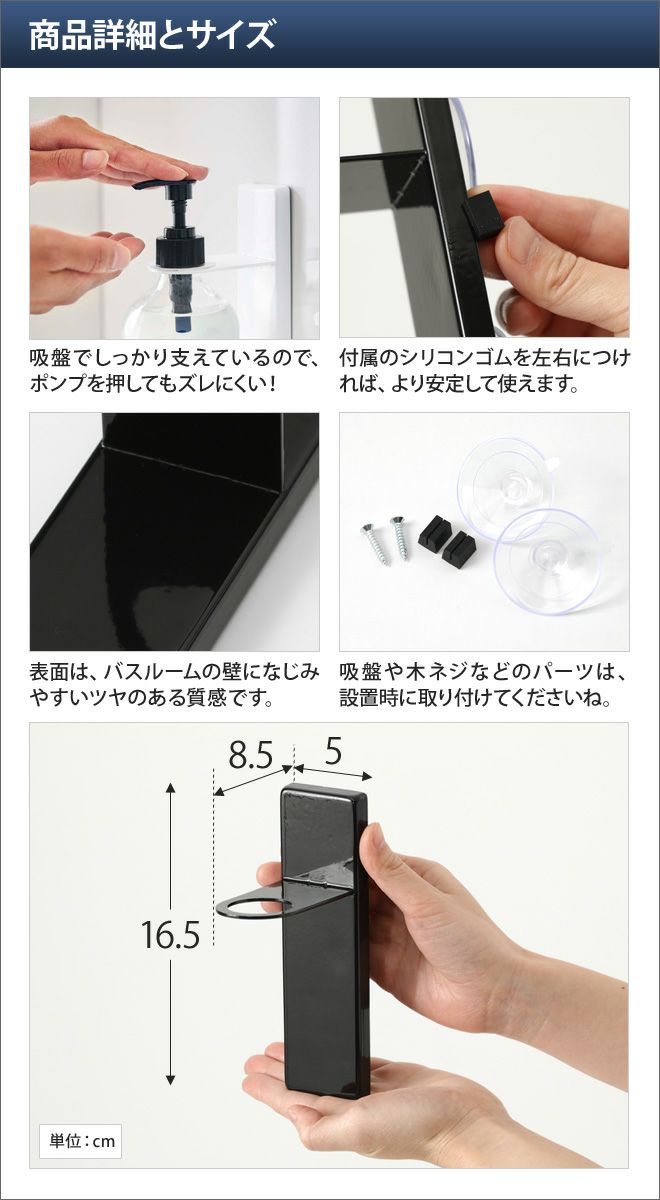 商品詳細とサイズ

吸盤でしっかり支えているので、ポンプを押してもズレにくい！

付属のシリコンゴムを左右につければ、より安定して使えます。

表面は、バスルームの壁になじみやすいツヤのある質感です。

吸盤や木ネジなどのパーツは、設置時に取り付けてくださいね。

8.5

5

16.5

単位：cm