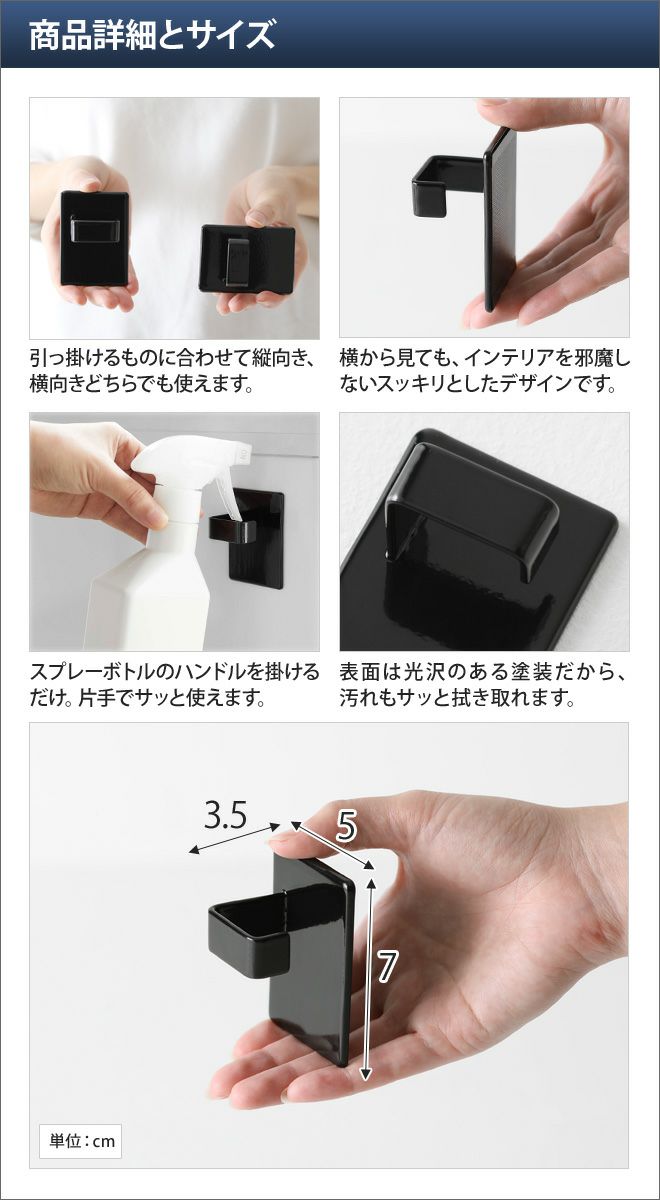 商品詳細とサイズ

引っ掛けるものに合わせて縦向き、横向きどちらでも使えます。

横から見ても、インテリアを邪魔しないスッキリとしたデザインです。

スプレーボトルのハンドルを掛けるだけ。片手でサッと使えます。

表面は光沢のある塗装だから、汚れもサッと拭き取れます。

3.5

5

7

単位：cm