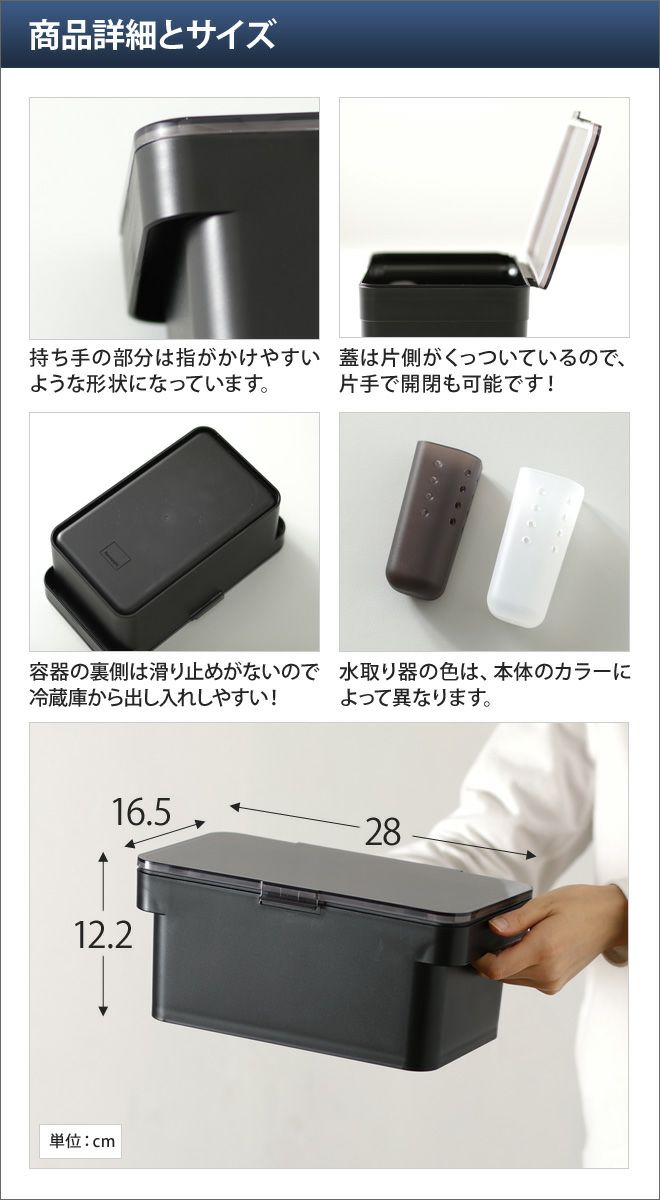 商品詳細とサイズ

持ち手の部分は指がかけやすいような形状になっています。

蓋は片側がくっついているので、片手で開閉も可能です！

容器の裏側は滑り止めがないので冷蔵庫から出し入れしやすい！

水取り器の色は、本体のカラーによって異なります。

16.5

28

12.2

単位：cm