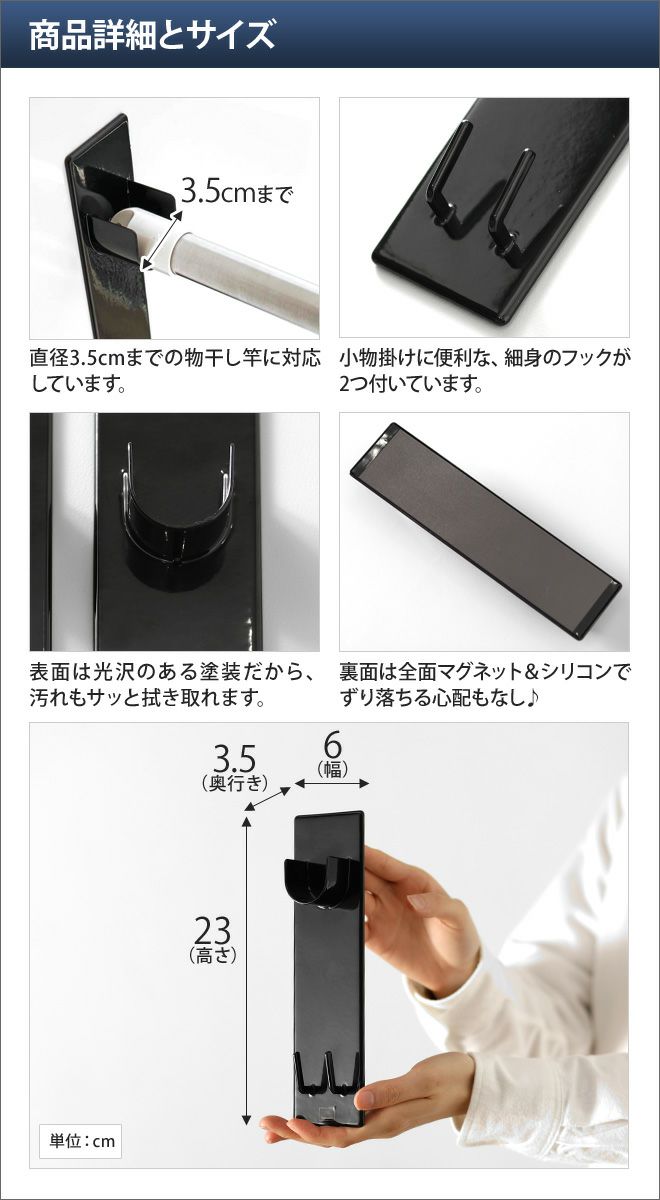 商品詳細とサイズ

3.5cmまで

直径3.5cmまでの物干し竿に対応しています。

小物掛けに便利な、細身のフックが2つ付いています。

表面は光沢のある塗装だから、汚れもサッと拭き取れます。

裏面は全面マグネット＆シリコンでずり落ちる心配もなし♪

3.5
（奥行き）

6
（幅）

23
（高さ）

単位：cm