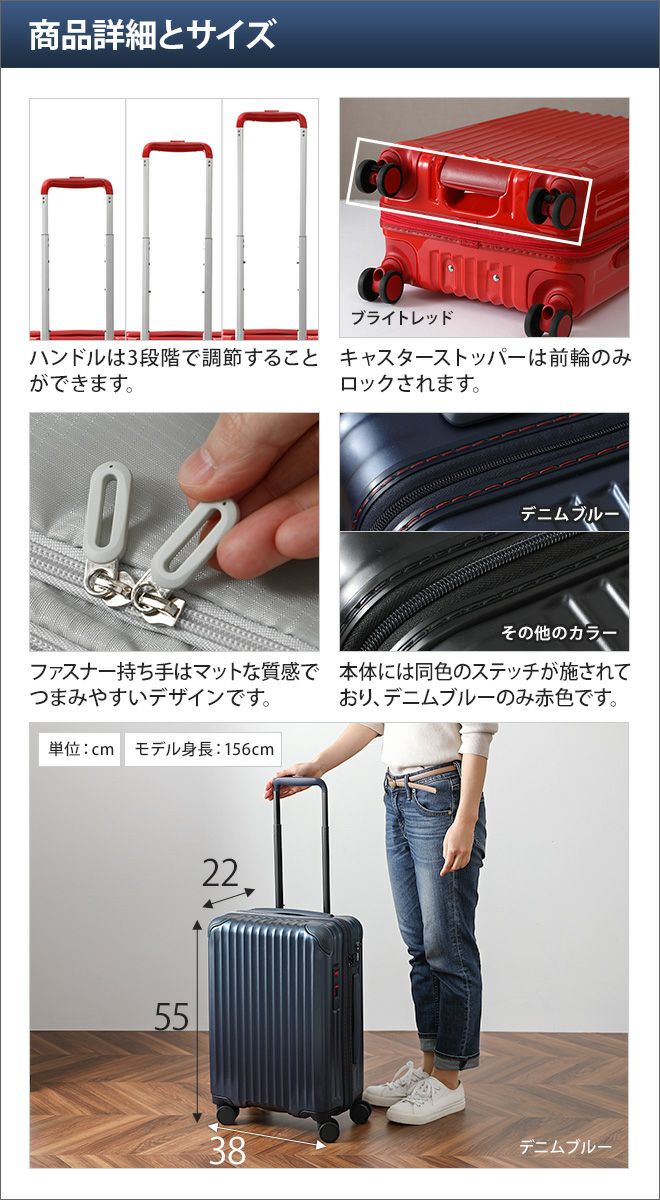 商品詳細とサイズ

ハンドルは3段階で調節することができます。

ブライトレッド

キャスターストッパーは前輪のみロックされます。

ファスナー持ち手はマットな質感でつまみやすいデザインです。

デニムブルー

その他のカラー

本体には同色のステッチが施されており、デニムブルーのみ赤色です。

単位：cm　モデル身長：156cm

22

55

38

デニムブルー