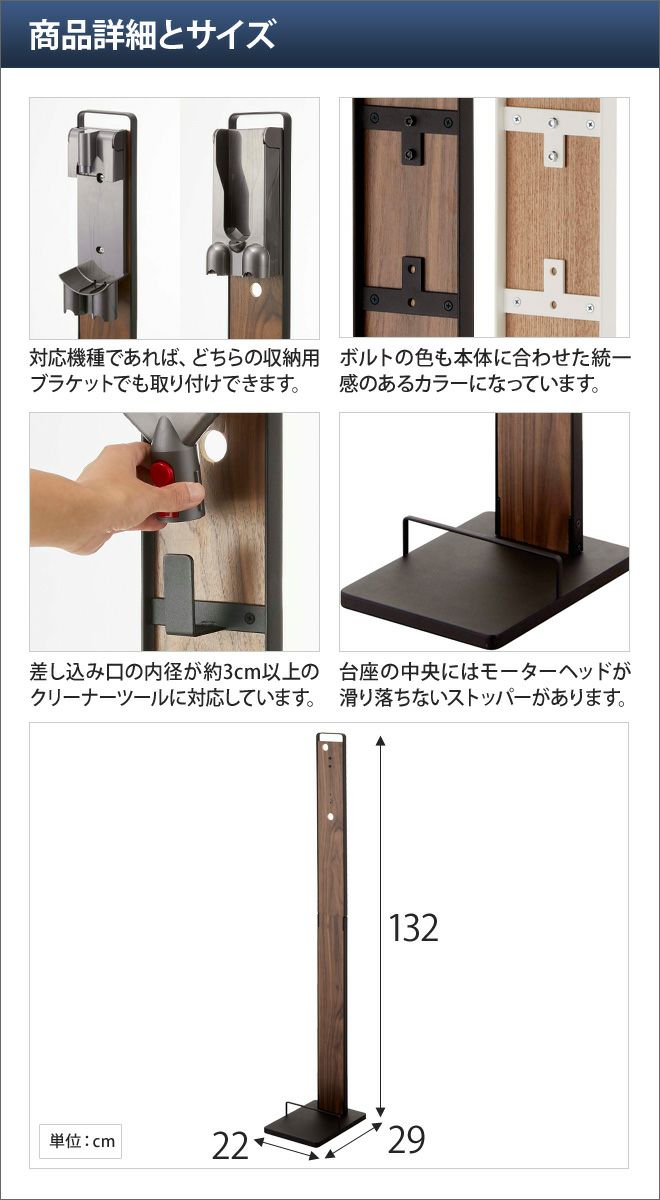 商品詳細とサイズ

対応機種であれば、どちらの収納用ブラケットでも取り付けできます。

ボルトの色も本体に合わせた統一感のあるカラーになっています。

差し込み口の内径が約3cm以上のクリーナーツールに対応しています。

台座の中央にはモーターヘッドが滑り落ちないストッパーがあります。

132

単位：cm

22

29