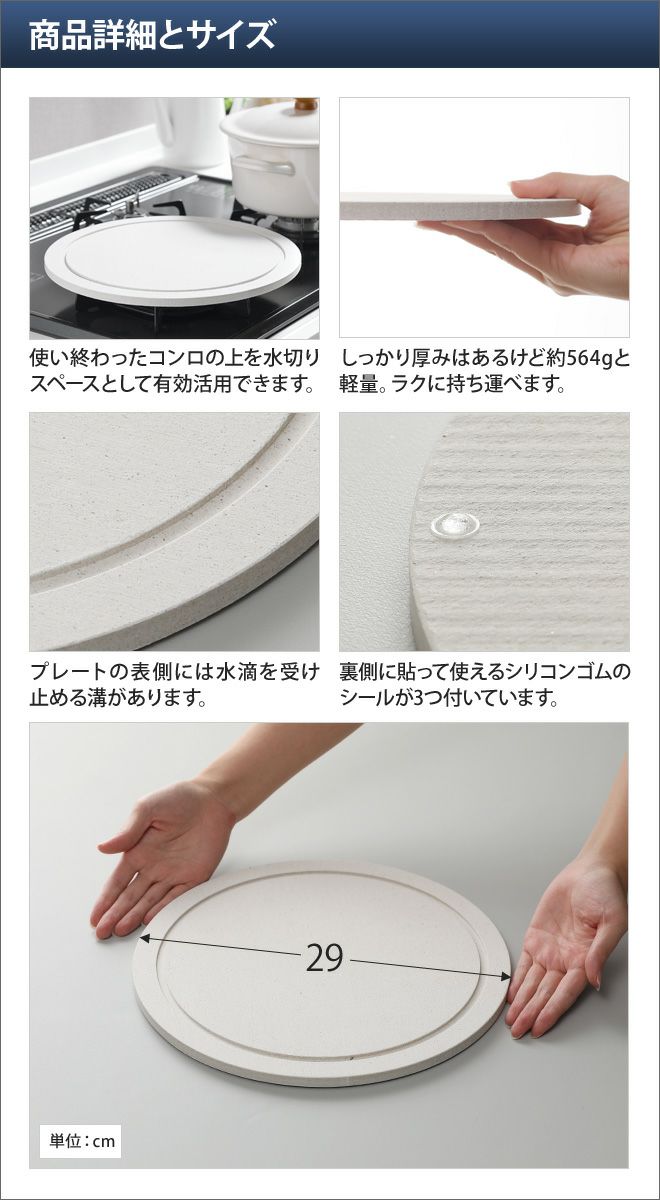 商品詳細とサイズ

使い終わったコンロの上を水切りスペースとして有効活用できます。

しっかり厚みはあるけど約564gと軽量。ラクに持ち運べます。

プレートの表側には水滴を受け止める溝があります。

裏側に貼って使えるシリコンゴムのシールが3つ付いています。

29

単位：cm