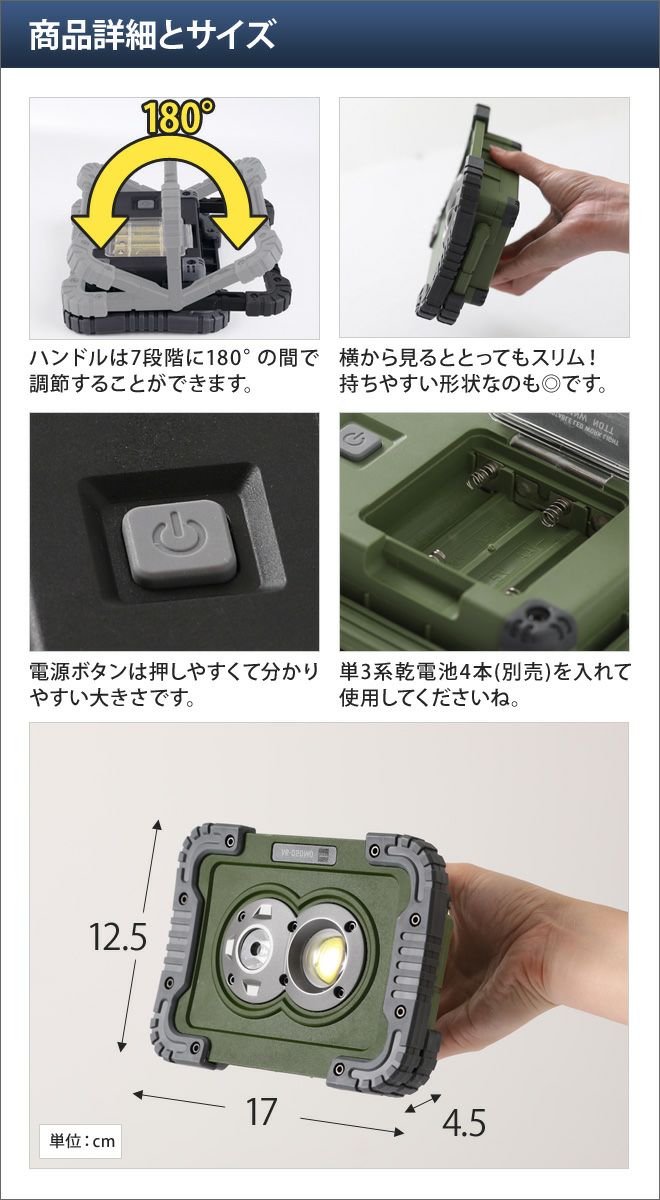 商品詳細とサイズ

180°

ハンドルは7段階に180°の間で調節することができます。

横から見るととってもスリム！持ちやすい形状なのも◎です。

電源ボタンは押しやすくて分かりやすい大きさです。

単3系乾電池4本(別売)を入れて使用してくださいね。

12.5

17

4.5

単位：cm