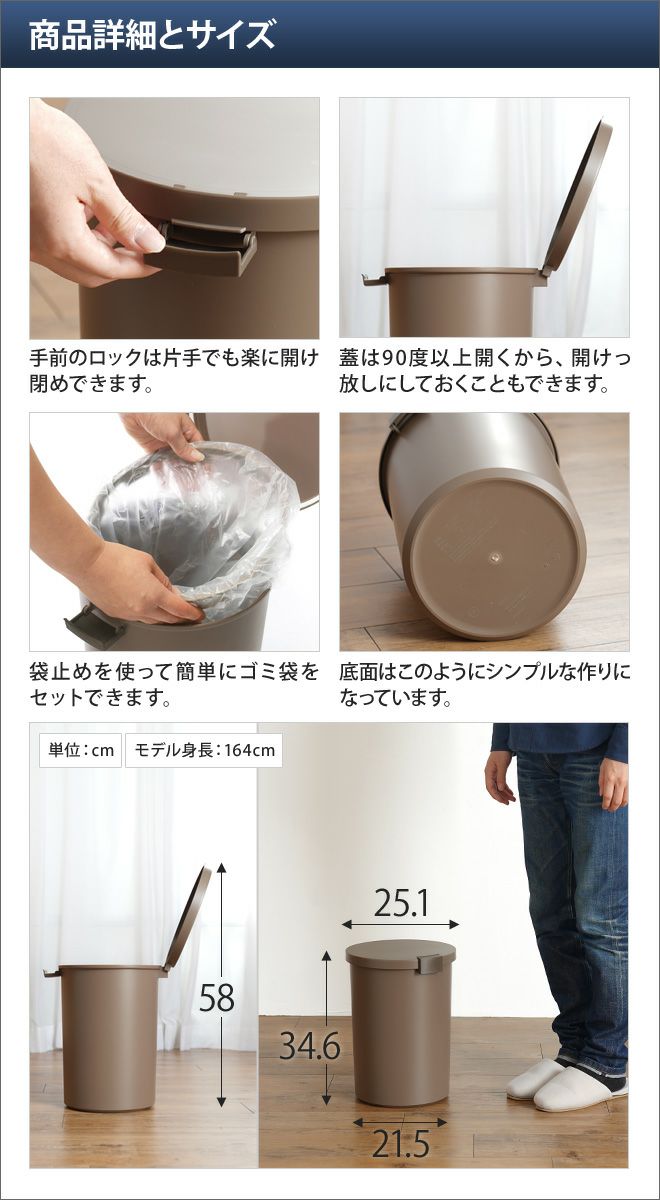 商品詳細とサイズ

手前のロックは片手でも楽に開け閉めできます。

蓋は90度以上開くから、開けっ放しにしておくこともできます。

袋止めを使って簡単にゴミ袋をセットできます。

底面はこのようにシンプルな作りになっています。

単位：cm　モデル身長：164cm

58

25.1

34.6

21.5