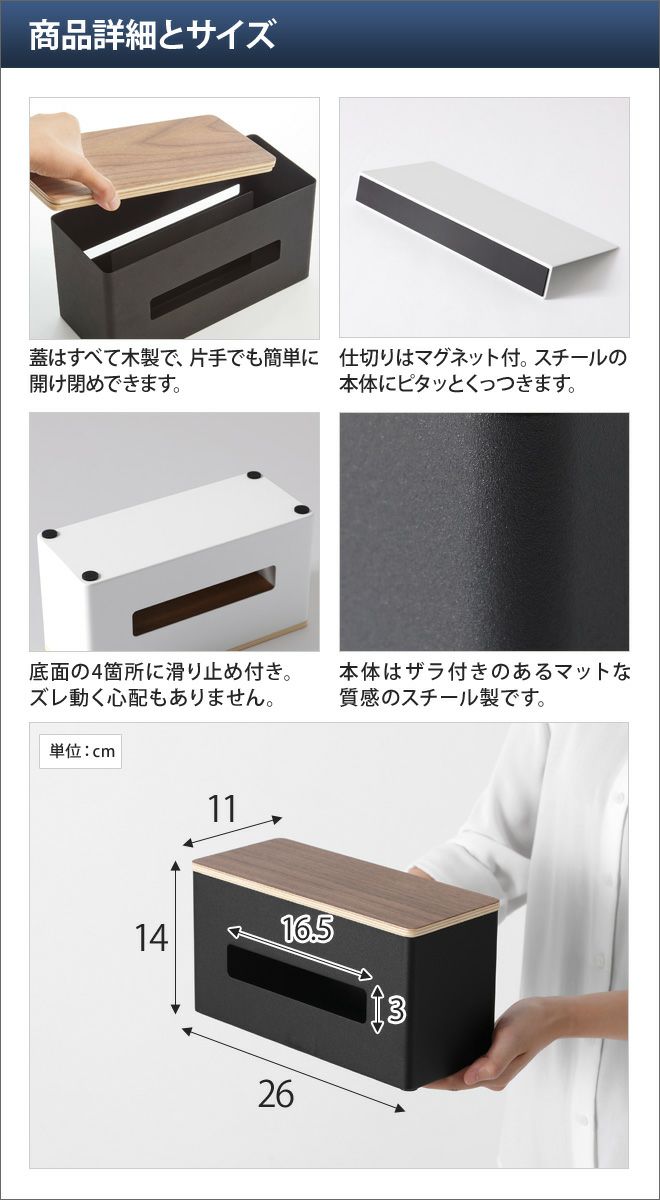 商品詳細とサイズ

蓋はすべて木製で、片手でも簡単に開け閉めできます。

仕切りはマグネット付。スチールの本体にピタッとくっつきます。

底面の4箇所に滑り止め付き。ズレ動く心配もありません。

本体はザラ付きのあるマットな質感のスチール製です。

単位：cm

11

14

16.5

3

26