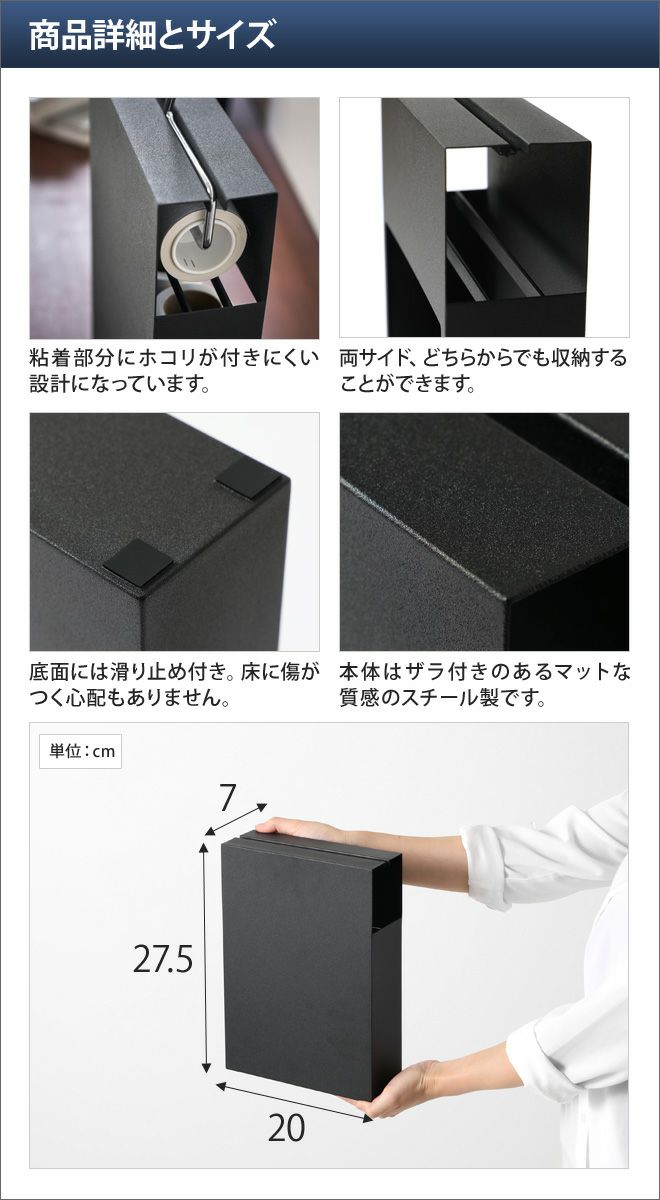 商品詳細とサイズ

粘着部分にホコリが付きにくい設計になっています。

両サイド、どちらからでも収納することができます。

底面には滑り止め付き。床に傷がつく心配もありません。

本体はザラ付きのあるマットな質感のスチール製です。

単位：cm

7

27.5

20