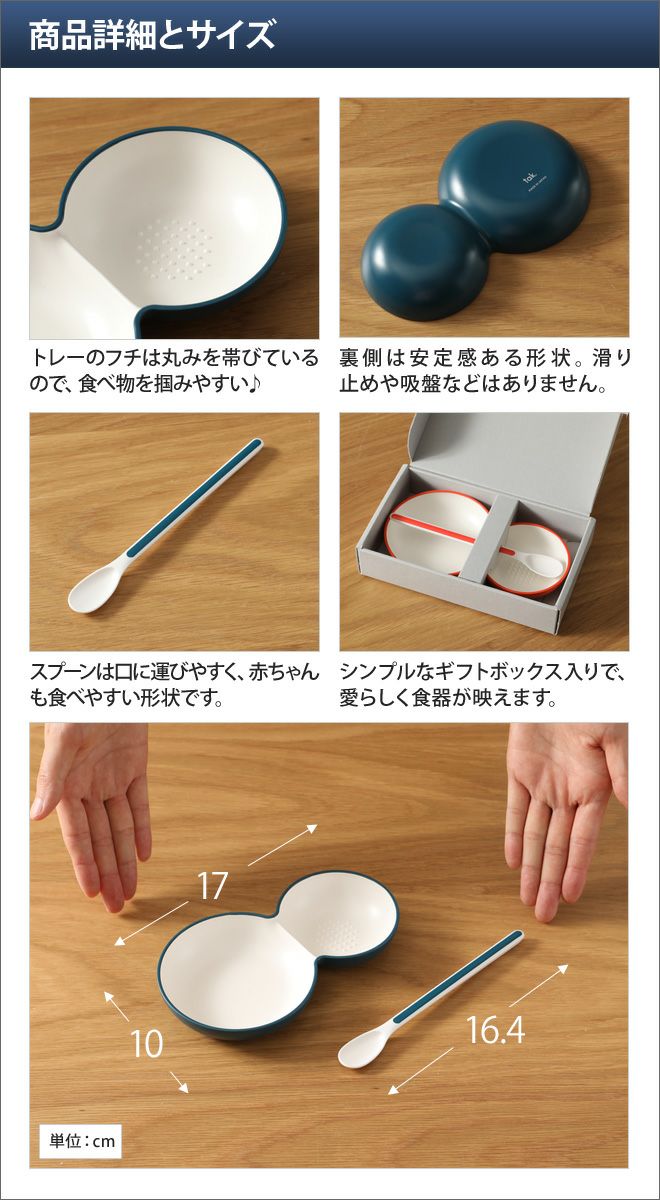 商品詳細とサイズ

tak.

トレーのフチは丸みを帯びているので、食べ物を掴みやすい♪

裏側は安定感ある形状。滑り止めや吸盤などはありません。

スプーンは口に運びやすく、赤ちゃんも食べやすい形状です。

シンプルなギフトボックス入りで、愛らしく食器が映えます。

17

10

16.4

単位：cm