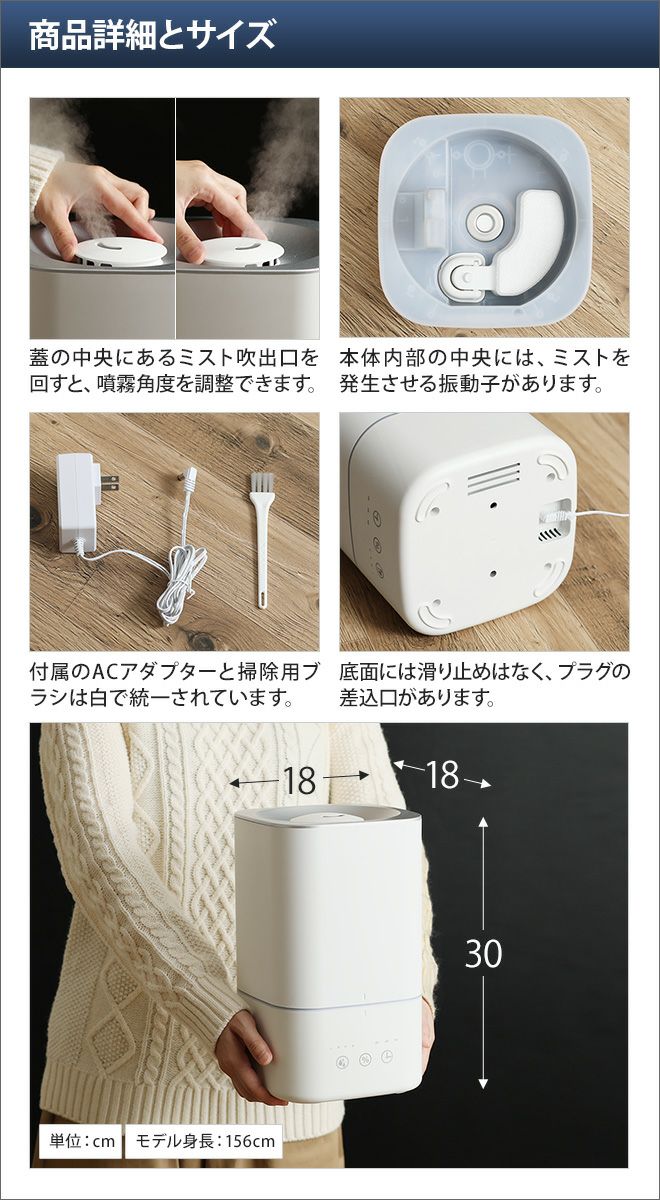 商品詳細とサイズ

蓋の中央にあるミスト吹出口を回すと、噴霧角度を調整できます。

本体内部の中央には、ミストを発生させる振動子があります。

付属のACアダプターと掃除用ブラシは白で統一されています。

底面には滑り止めはなく、プラグの差込口があります。

18

18

30

単位：cm

モデル身長：156cm