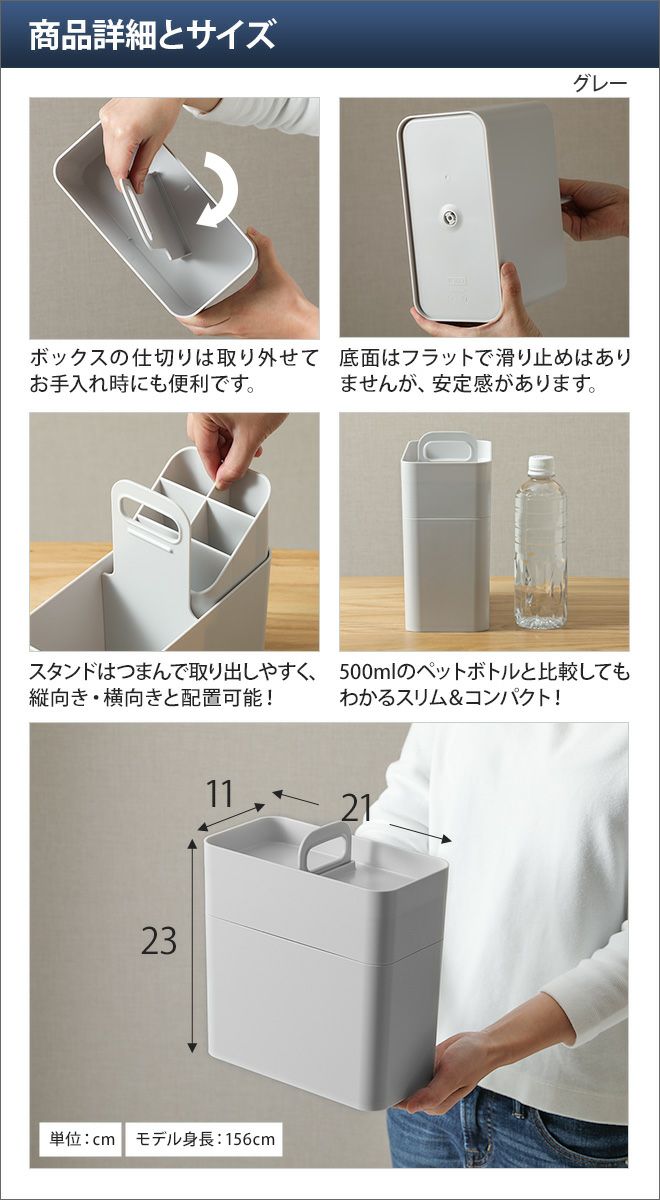 商品詳細とサイズ

グレー

ボックスの仕切りは取り外せてお手入れ時にも便利です。

底面はフラットで滑り止めはありませんが、安定感があります。

スタンドはつまんで取り出しやすく、縦向き・横向きと配置可能！

500mlのペットボトルと比較してもわかるスリム&コンパクト！

11

21

23

単位：cm

モデル身長：156cm