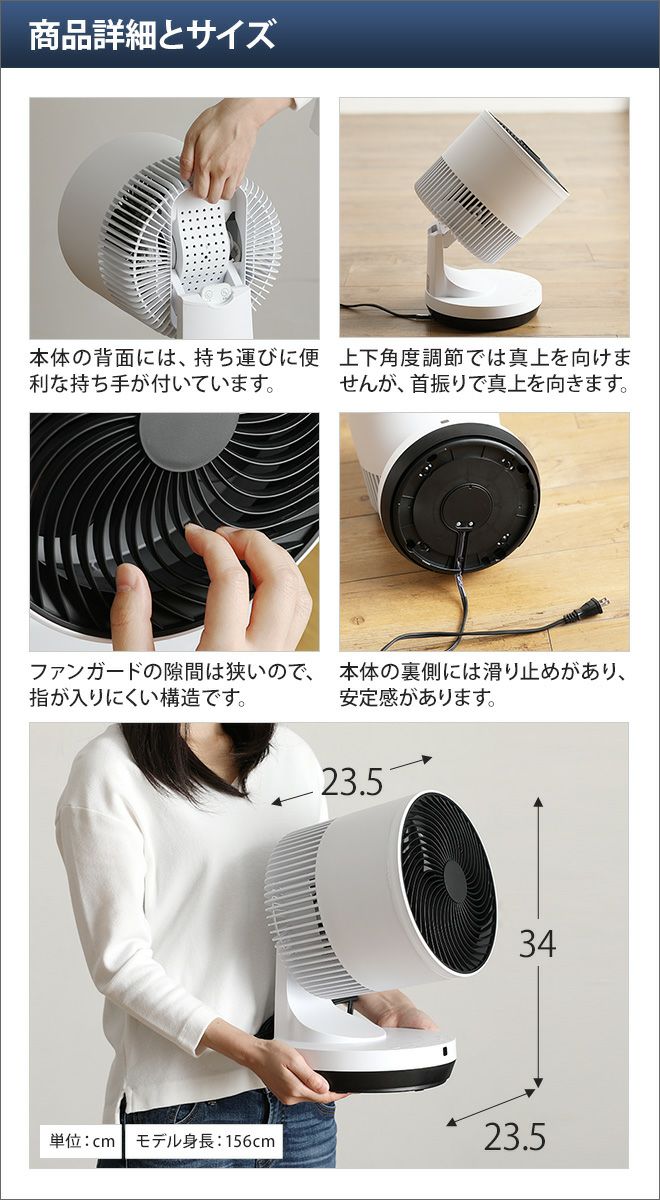 商品詳細とサイズ

本体の背面には、持ち運びに便利な持ち手が付いています。

上下角度調節では真上を向けませんが、首振りで真上を向きます。

ファンガードの隙間は狭いので、指が入りにくい構造です。

本体の裏側には滑り止めがあり、安定感があります。

23.5

34

23.5

単位：cm

モデル身長：156cm