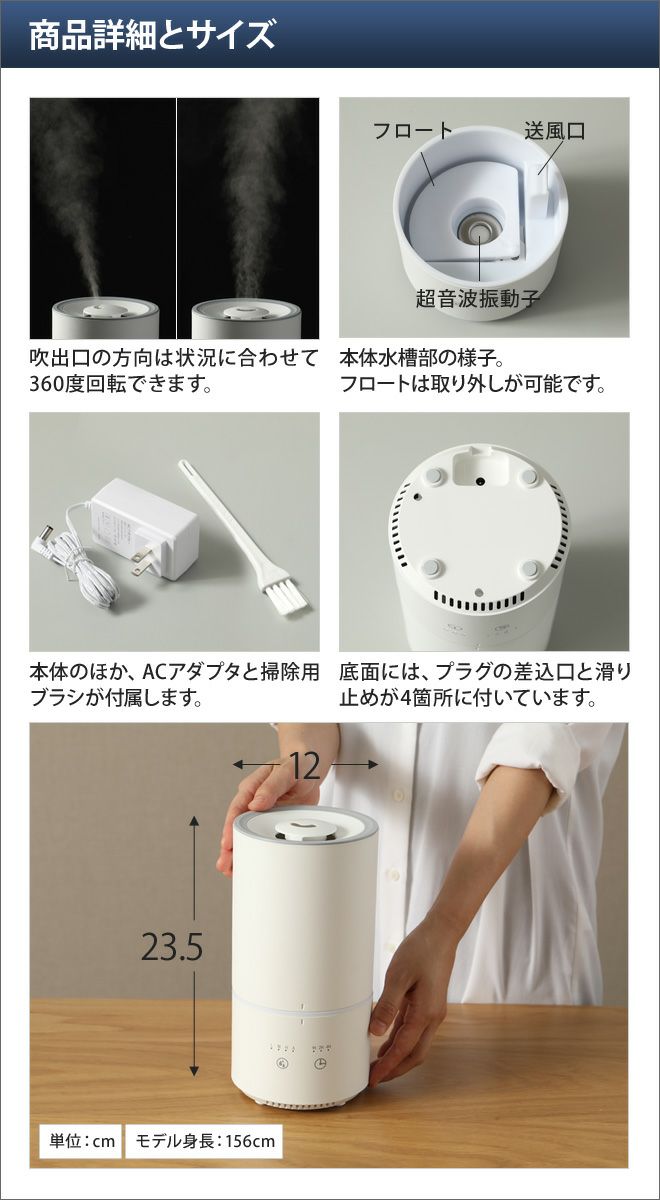 商品詳細とサイズ

吹出口の方向は状況に合わせて360度回転できます。

フロート

送風口

超音波振動子

本体水槽部の様子。
フロートは取り外しが可能です。

本体のほか、ACアダプタと掃除用ブラシが付属します。

底面には、プラグの差込口と滑り止めが4箇所に付いています。

12

23.5

単位：cm

モデル身長：156cm