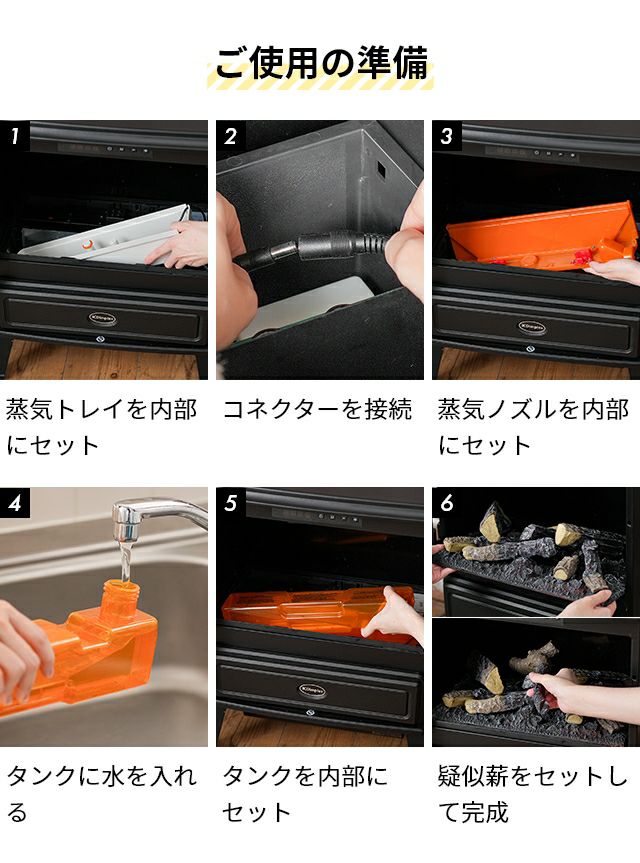 ご使用の準備

1

蒸気トレイを内部にセット

2

コネクターを接続

3

蒸気ノズルを内部にセット

4

タンクに水を入れる

5

タンクを内部にセット

6

疑似薪をセットして完成