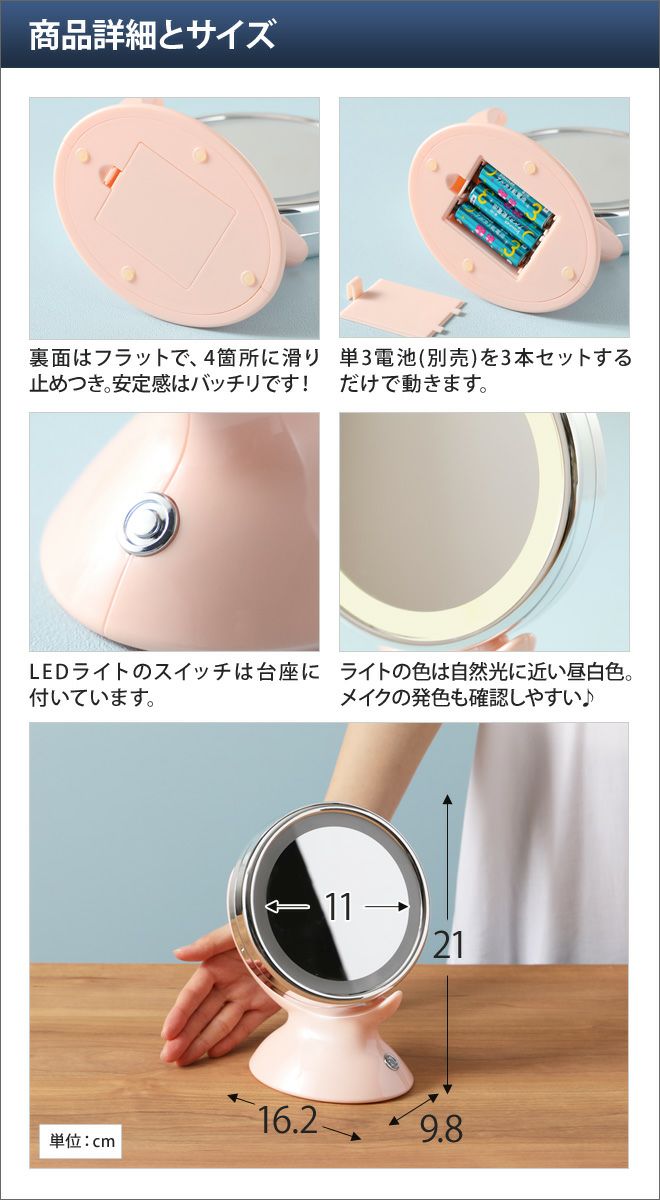 商品詳細とサイズ

裏面はフラットで、4箇所に滑り止めつき。安定感はバッチリです！

単3電池(別売)を3本セットするだけで動きます。

LEDライトのスイッチは台座に付いています。

ライトの色は自然光に近い昼白色。メイクの発色も確認しやすい♪

11

21

16.2

9.8

単位：cm