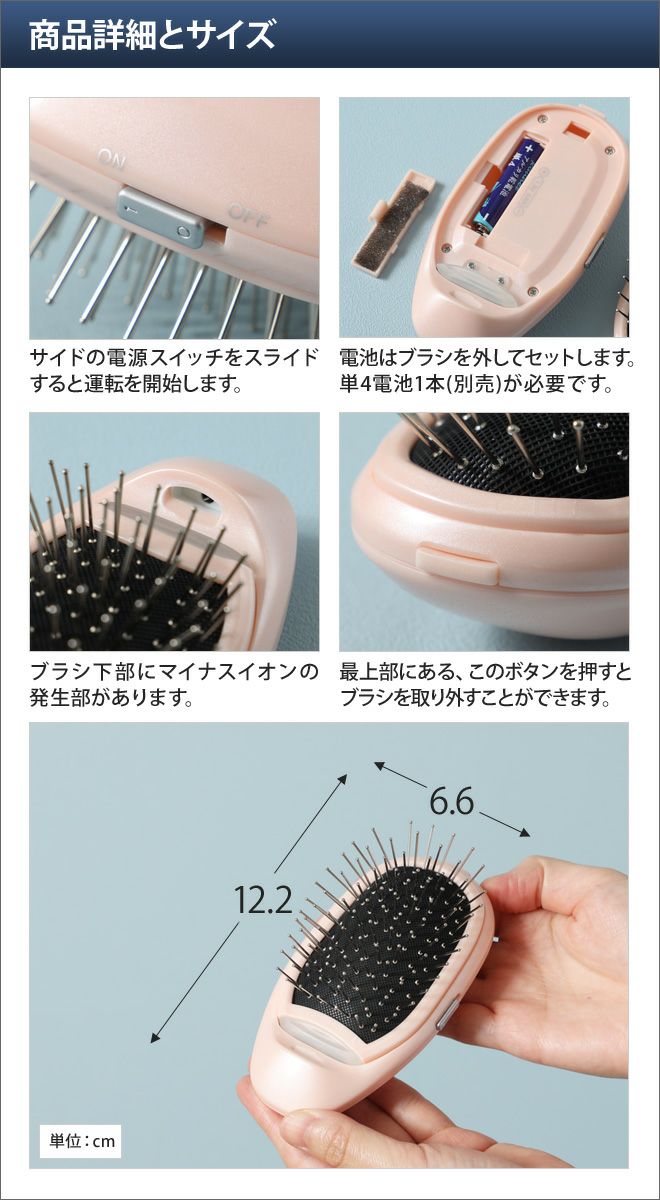 商品詳細とサイズ

ON

OFF

サイドの電源スイッチをスライドすると運転を開始します。

電池はブラシを外してセットします。単4電池1本(別売)が必要です。

ブラシ下部にマイナスイオンの発生部があります。

最上部にある、このボタンを押すとブラシを取り外すことができます。

6.6

12.2

単位：cm