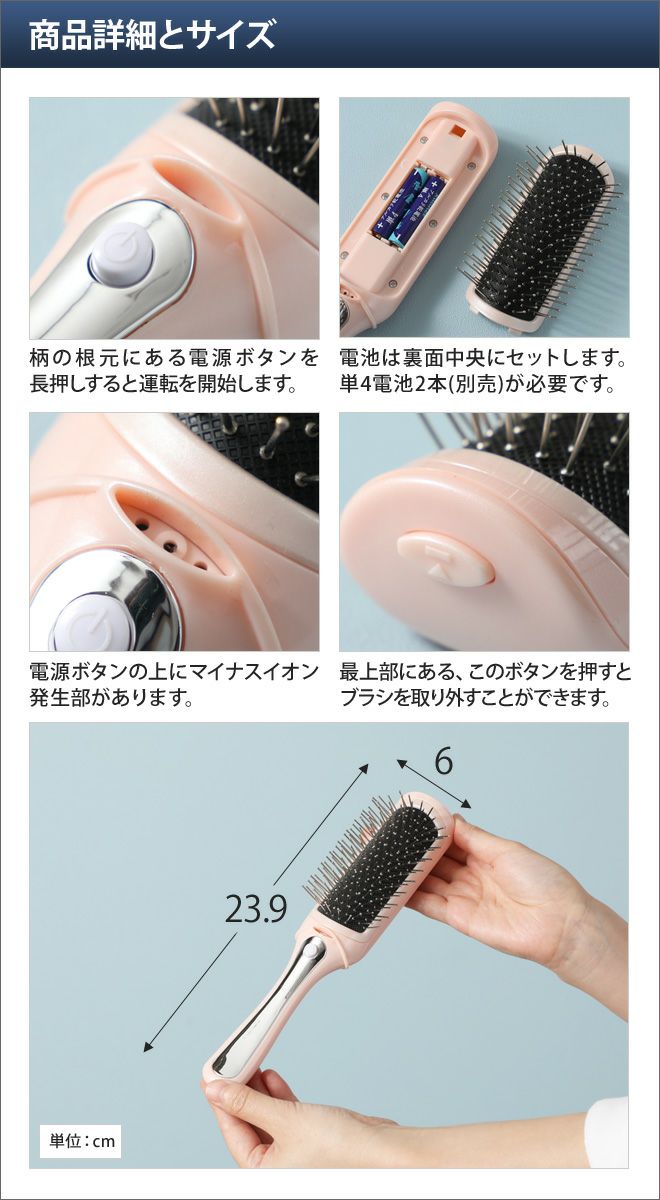 商品詳細とサイズ

柄の根元にある電源ボタンを長押しすると運転を開始します。

電池は裏面中央にセットします。単4電池2本(別売)が必要です。

電源ボタンの上にマイナスイオン発生部があります。

最上部にある、このボタンを押すとブラシを取り外すことができます。

6

23.9

単位：cm