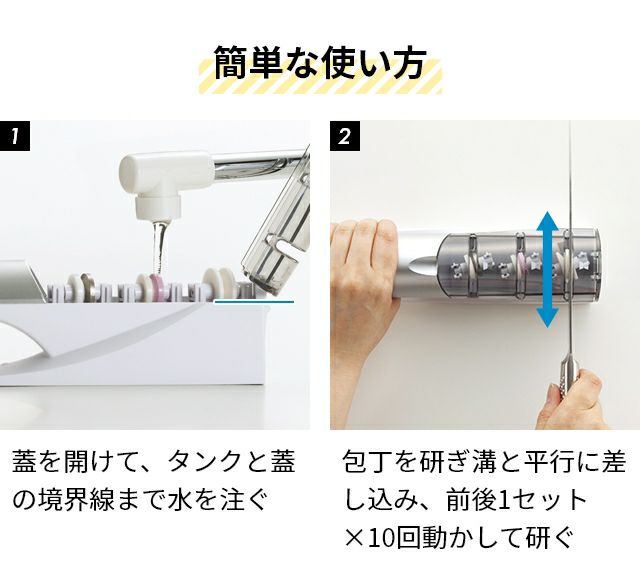 簡単な使い方

1

蓋を開けて、タンクと蓋の境界線まで水を注ぐ

2

包丁を研ぎ溝と平行に差し込み、前後1セット×10回動かして研ぐ