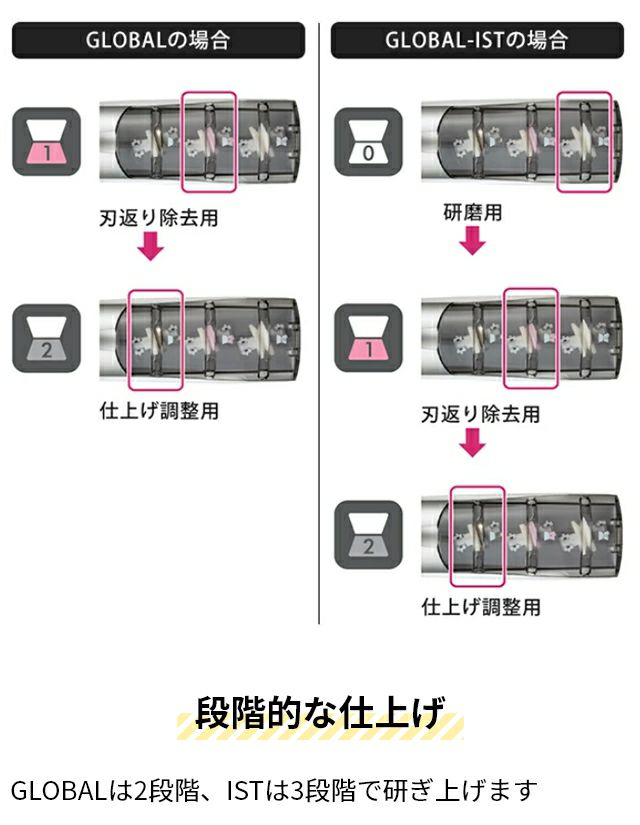 GLOBALの場合

1

刃返り除去用

2

仕上げ調整用

GLOBAL-ISTの場合

0

研磨用

1

刃返り除去用

2

仕上げ調整用

段階的な仕上げ

GLOBALは2段階、ISTは3段階で研ぎ上げます