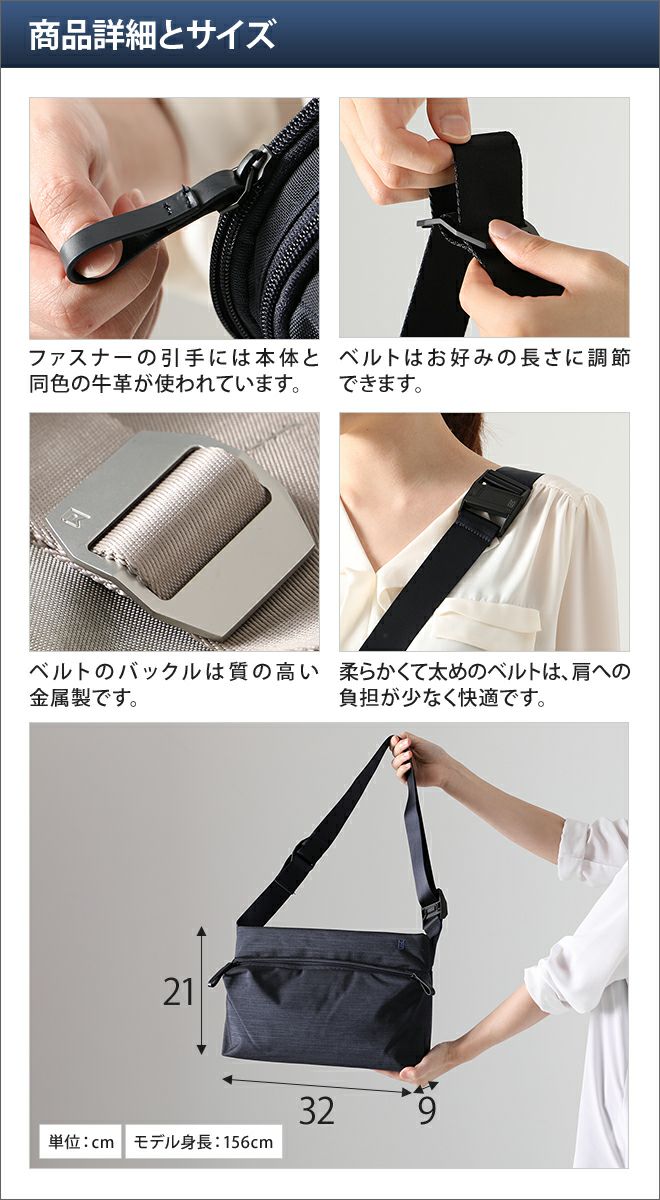 商品詳細とサイズ

ファスナーの引手には本体と同色の牛革が使われています。

ベルトはお好みの長さに調節できます。

ベルトのバックルは質の高い金属製です。

柔らかくて太めのベルトは、肩への負担が少なく快適です。

21

32

9

単位：cm

モデル身長：156cm