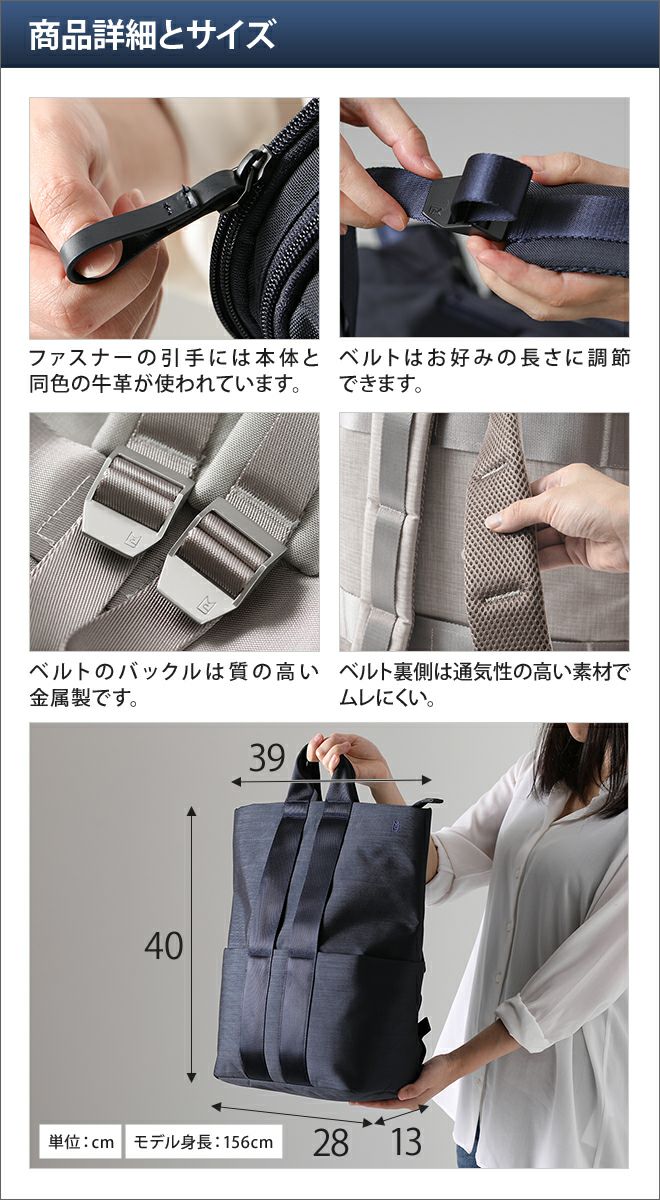 商品詳細とサイズ

ファスナーの引手には本体と同色の牛革が使われています。

ベルトはお好みの長さに調節できます。

ベルトのバックルは質の高い金属製です。

ベルト裏側は通気性の高い素材でムレにくい。

39

40

28

13

単位：cm

モデル身長：156cm