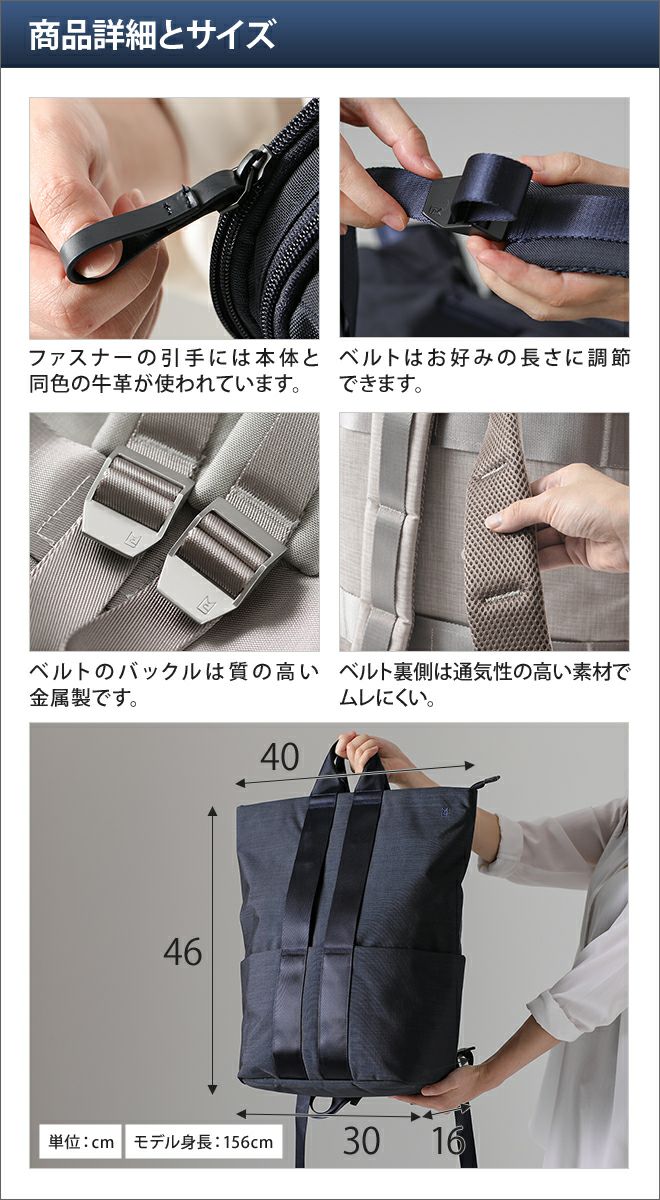 商品詳細とサイズ

ファスナーの引手には本体と同色の牛革が使われています。

ベルトはお好みの長さに調節できます。

ベルトのバックルは質の高い金属製です。

ベルト裏側は通気性の高い素材でムレにくい。

40

46

30

16

単位：cm

モデル身長：156cm