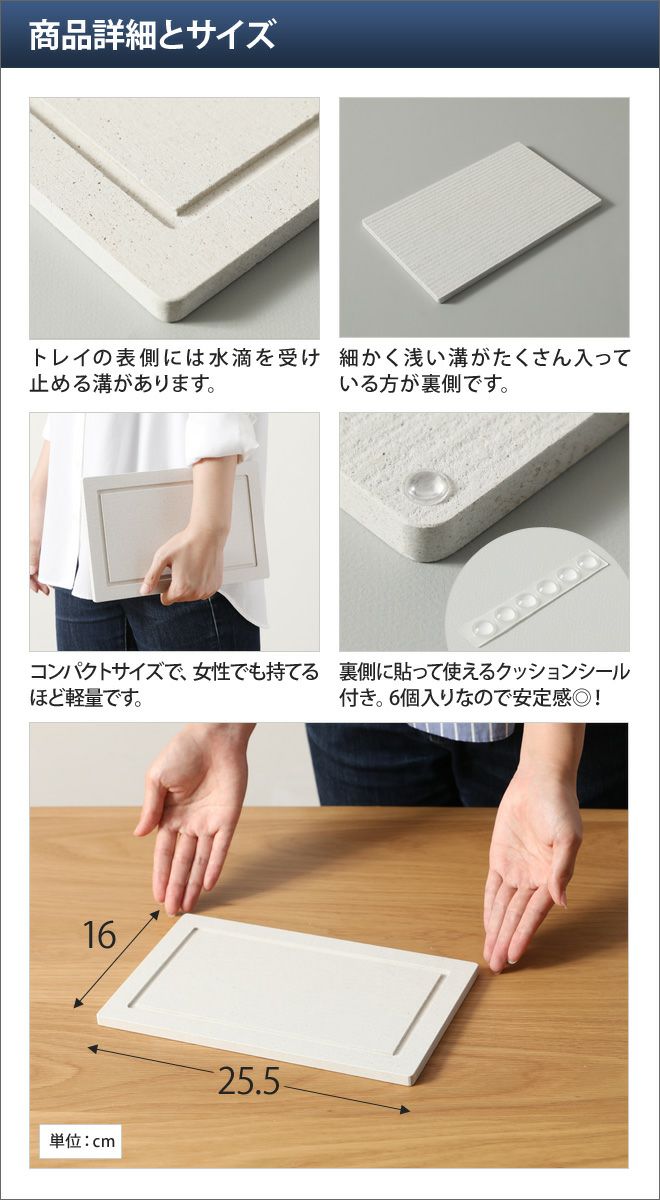 商品詳細とサイズ

トレイの表側には水滴を受け止める溝があります。

細かく浅い溝がたくさん入っている方が裏側です。

コンパクトサイズで、女性でも持てるほど軽量です。

裏側に貼って使えるクッションシール付き。6個入りなので安定感◎！

16

25.5

単位：cm