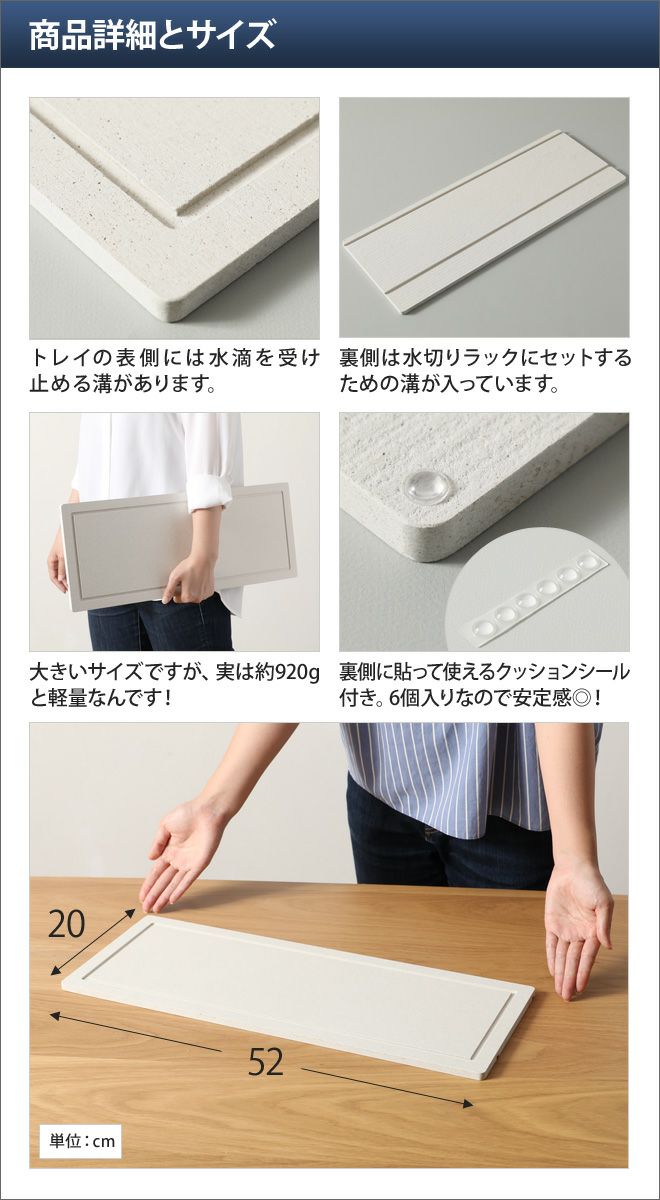 商品詳細とサイズ

トレイの表側には水滴を受け止める溝があります。

裏側は水切りラックにセットするための溝が入っています。

大きいサイズですが、実は約920gと軽量なんです！

裏側に貼って使えるクッションシール付き。6個入りなので安定感◎！

20

52

単位：cm