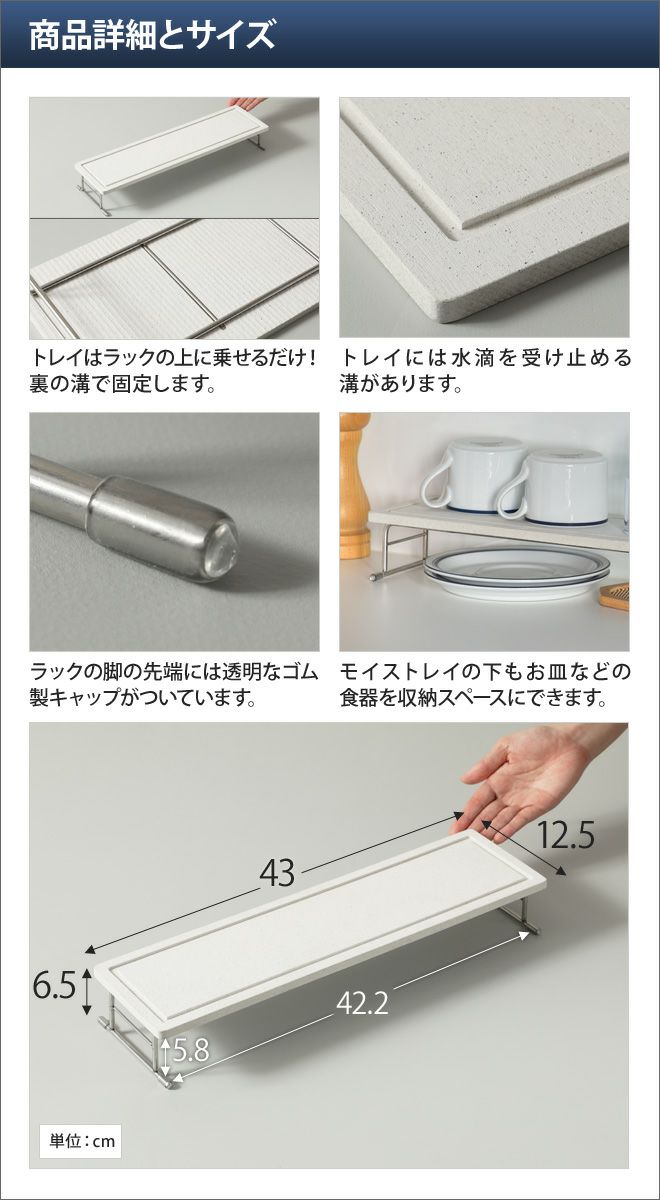 商品詳細とサイズ

トレイはラックの上に乗せるだけ！裏の溝で固定します。

トレイには水滴を受け止める溝があります。

ラックの脚の先端には透明なゴム製キャップがついています。

モイストレイの下もお皿などの食器を収納スペースにできます。

43

12.5

6.5

42.2

5.8

単位：cm