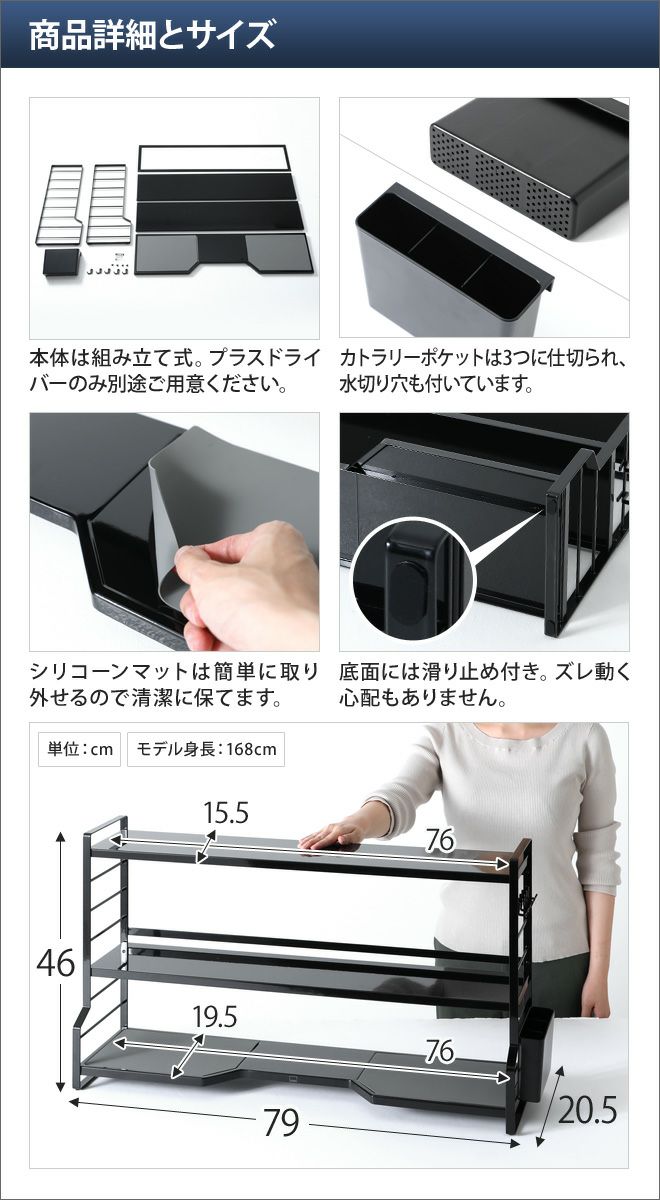 商品詳細とサイズ

本体は組み立て式。プラスドライバーのみ別途ご用意ください。

カトラリーポケットは3つに仕切られ、水切り穴も付いています。

シリコーンマットは簡単に取り外せるので清潔に保てます。

底面には滑り止め付き。ズレ動く心配もありません。

単位：cm

モデル身長：168cm

15.5

76

46

19.5

76

79

20.5