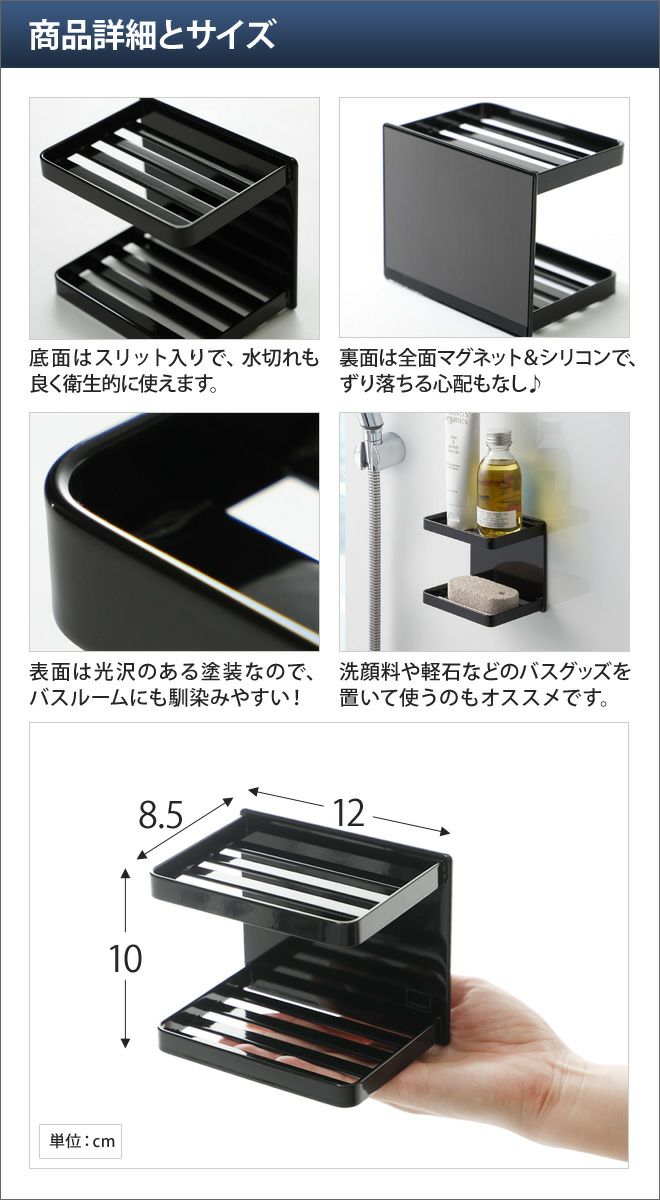 商品詳細とサイズ

底面はスリット入りで、水切れも良く衛生的に使えます。

裏面は全面マグネット＆シリコンで、ずり落ちる心配もなし♪

表面は光沢のある塗装なので、バスルームにも馴染みやすい！

洗顔料や軽石などのバスグッズを置いて使うのもオススメです。

8.5

12

10

単位：cm