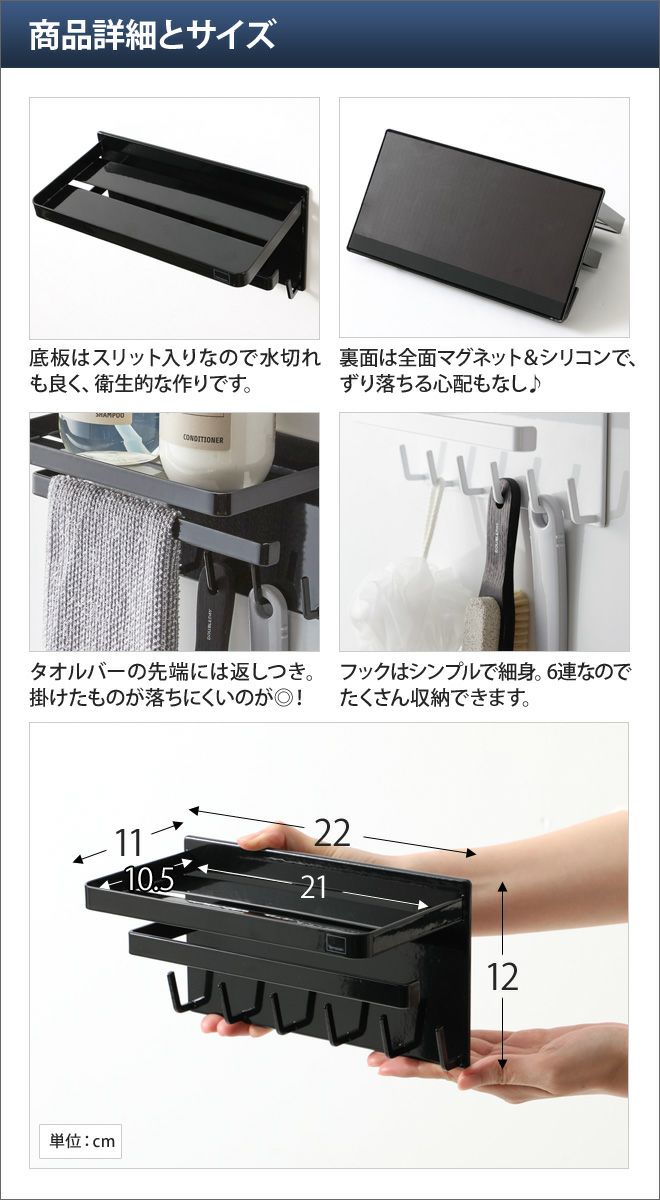 商品詳細とサイズ

底板はスリット入りなので水切れも良く、衛生的な作りです。

裏面は全面マグネット＆シリコンで、ずり落ちる心配もなし♪

SHAMPOO
CONDITIONER

タオルバーの先端には返しつき。掛けたものが落ちにくいのが◎！

フックはシンプルで細身。6連なのでたくさん収納できます。

11
22
10.5
21
12

単位：cm