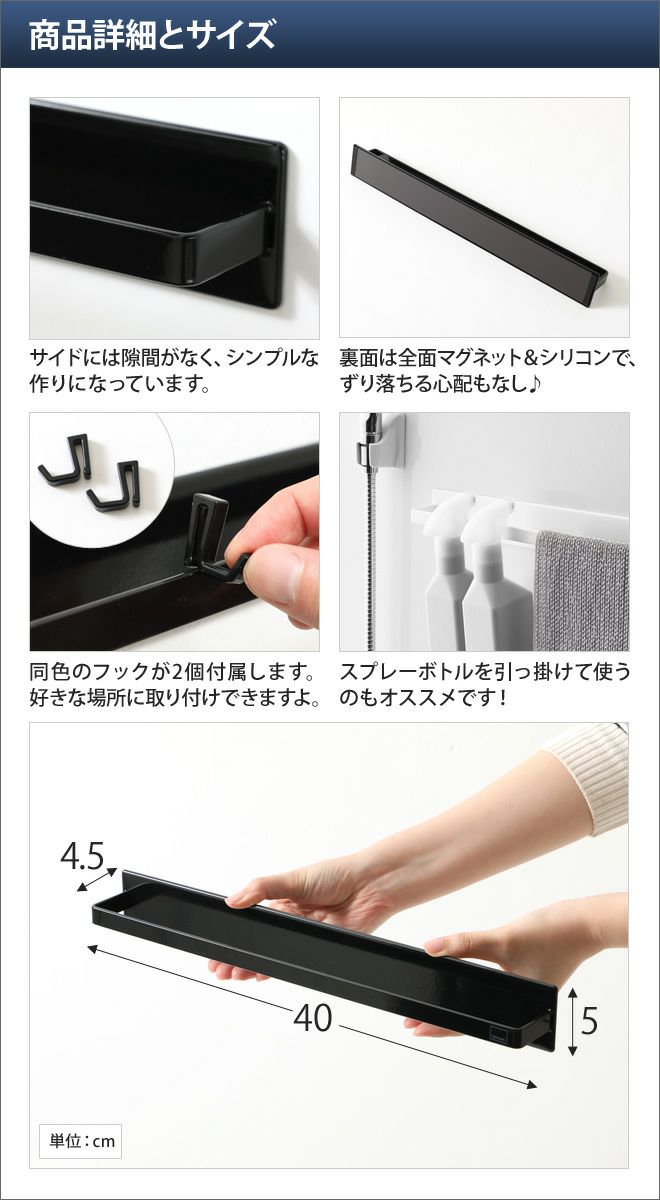 商品詳細とサイズ

サイドには隙間がなく、シンプルな作りになっています。

裏面は全面マグネット＆シリコンで、ずり落ちる心配もなし♪

同色のフックが2個付属します。好きな場所に取り付けできますよ。

スプレーボトルを引っ掛けて使うのもオススメです！

4.5

40

5

単位：cm