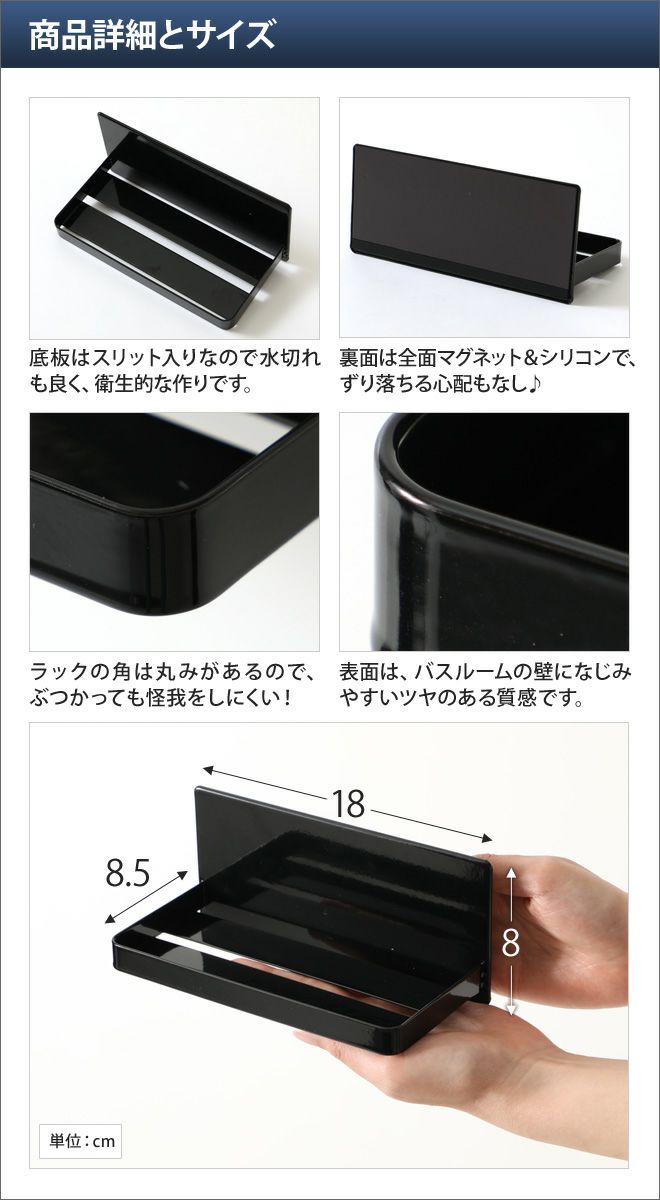 商品詳細とサイズ

底板はスリット入りなので水切れも良く、衛生的な作りです。

裏面は全面マグネット＆シリコンで、ずり落ちる心配もなし♪

ラックの角は丸みがあるので、ぶつかっても怪我をしにくい！

表面は、バスルームの壁になじみやすいツヤのある質感です。

18

8.5

8

単位：cm