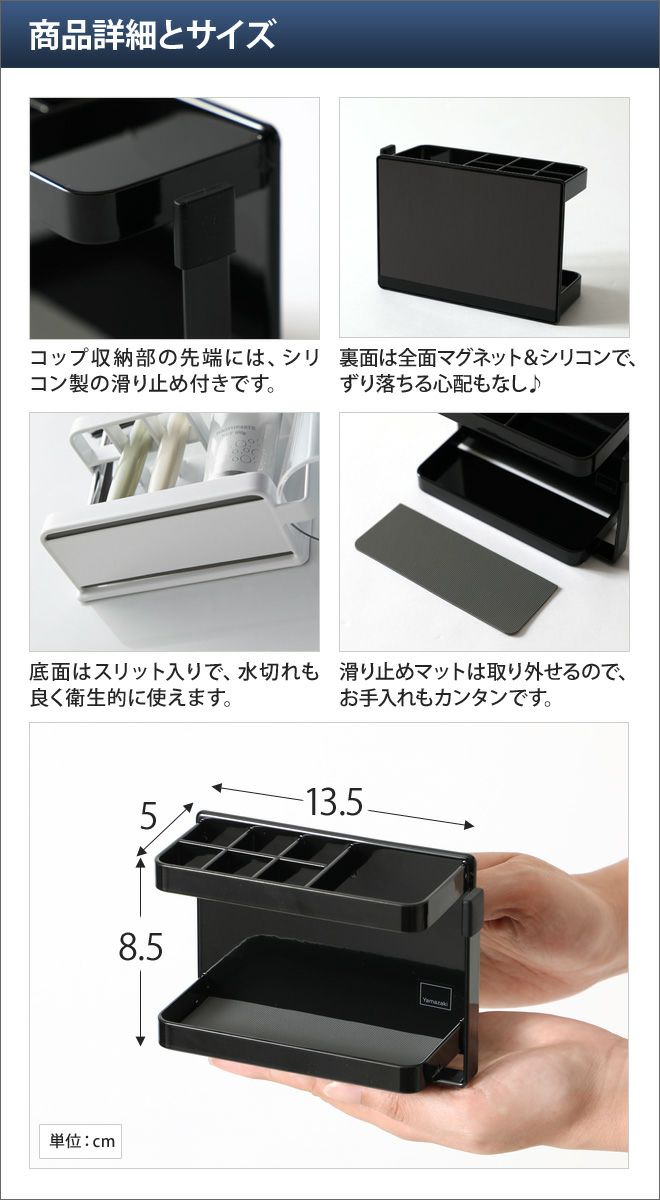 商品詳細とサイズ

コップ収納部の先端には、シリコン製の滑り止め付きです。

裏面は全面マグネット＆シリコンで、ずり落ちる心配もなし♪

底面はスリット入りで、水切れも良く衛生的に使えます。

滑り止めマットは取り外せるので、お手入れもカンタンです。

13.5

5

8.5

Yamazaki

単位：cm