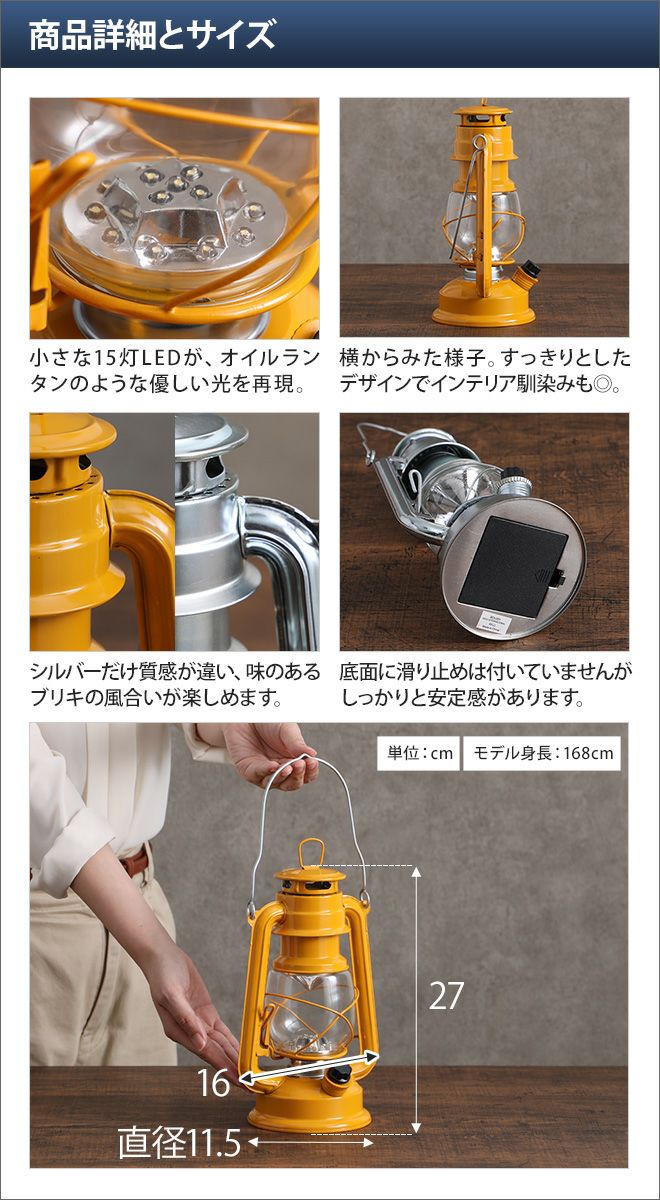 商品詳細とサイズ

小さな15灯LEDが、オイルランタンのような優しい光を再現。

横からみた様子。すっきりとしたデザインでインテリア馴染みも◎。

シルバーだけ質感が違い、味のあるブリキの風合いが楽しめます。

底面に滑り止めは付いていませんがしっかりと安定感があります。

単位：cm

モデル身長：168cm

27

16

直径11.5