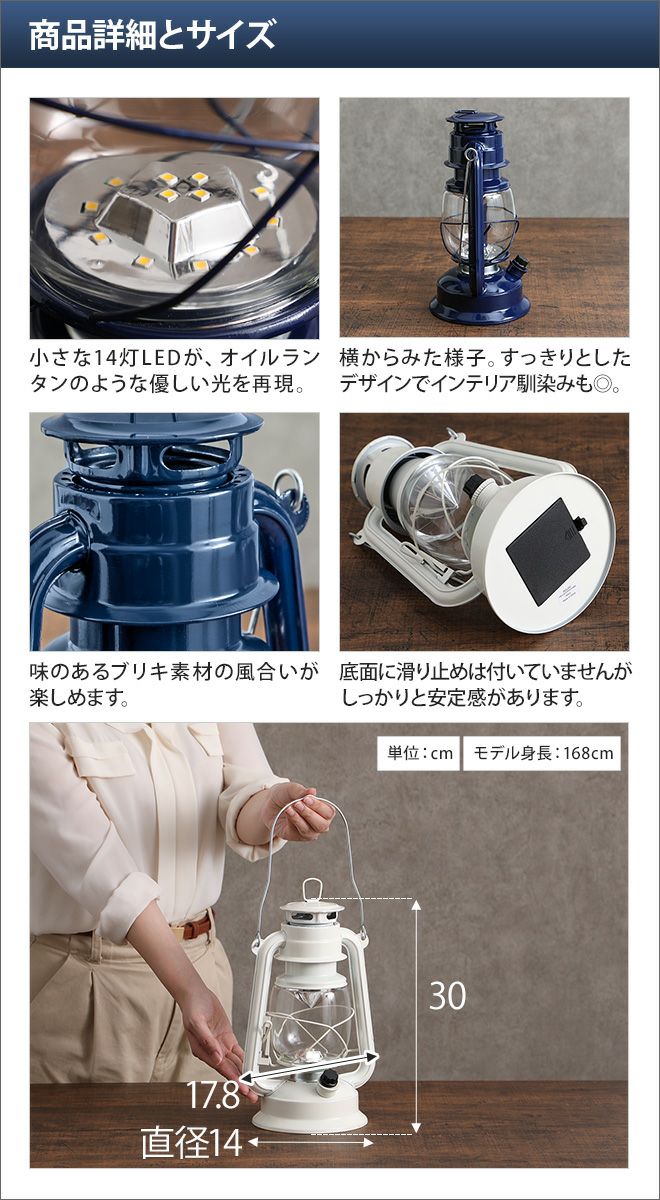 商品詳細とサイズ

小さな14灯LEDが、オイルランタンのような優しい光を再現。

横からみた様子。すっきりとしたデザインでインテリア馴染みも◎。

味のあるブリキ素材の風合いが楽しめます。

底面に滑り止めは付いていませんがしっかりと安定感があります。

単位：cm

モデル身長：168cm

30

17.8

直径14