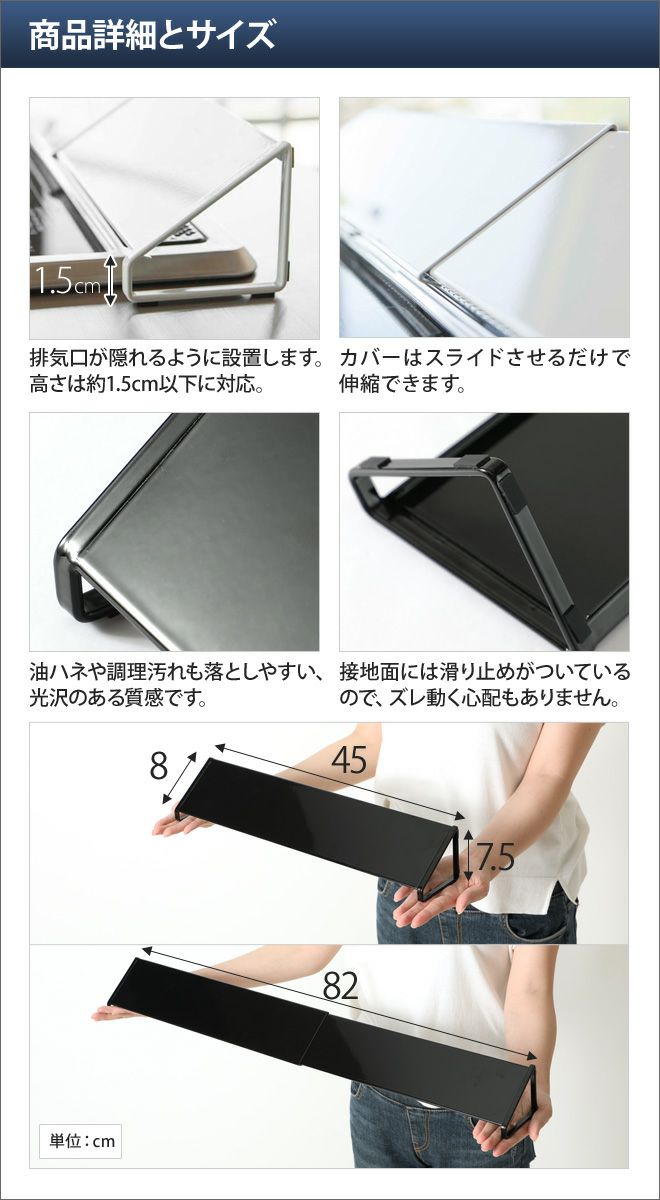 商品詳細とサイズ

1.5cm

排気口が隠れるように設置します。高さは約1.5cm以下に対応。

カバーはスライドさせるだけで伸縮できます。

油ハネや調理汚れも落としやすい、光沢のある質感です。

接地面には滑り止めがついているので、ズレ動く心配もありません。

8
45
7.5

82

単位：cm