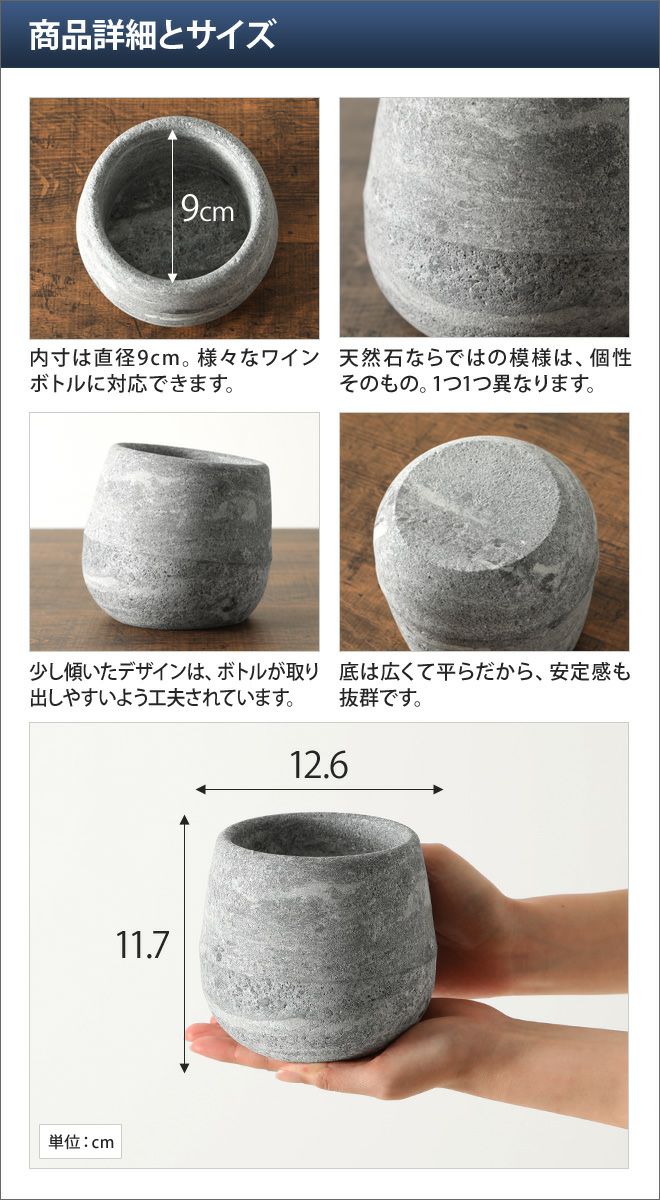 商品詳細とサイズ

9cm

内寸は直径9cm。様々なワインボトルに対応できます。

天然石ならではの模様は、個性そのもの。1つ1つ異なります。

少し傾いたデザインは、ボトルが取り出しやすいよう工夫されています。

底は広くて平らだから、安定感も抜群です。

12.6

11.7

単位：cm