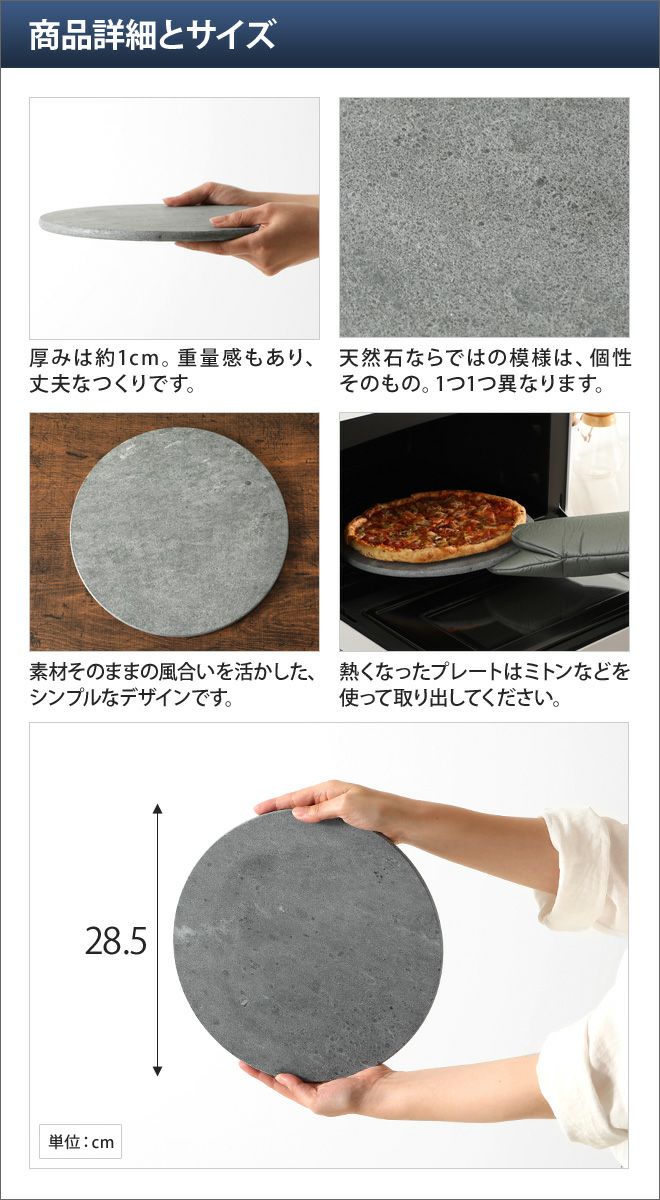 商品詳細とサイズ

厚みは約1cm。重量感もあり、丈夫なつくりです。

天然石ならではの模様は、個性そのもの。1つ1つ異なります。

素材そのままの風合いを活かした、シンプルなデザインです。

熱くなったプレートはミトンなどを使って取り出してください。

28.5

単位：cm