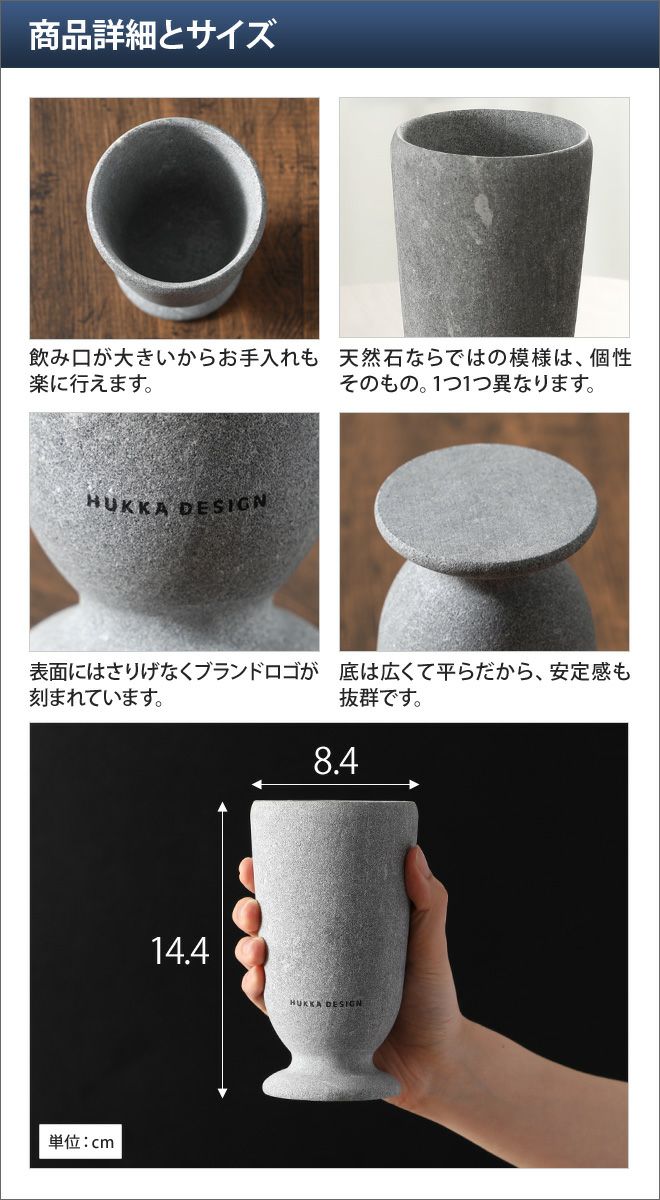 商品詳細とサイズ

飲み口が大きいからお手入れも楽に行えます。

天然石ならではの模様は、個性そのもの。1つ1つ異なります。

HUKKA DESIGN

表面にはさりげなくブランドロゴが刻まれています。

底は広くて平らだから、安定感も抜群です。

8.4

14.4

HUKKA DESIGN

単位：cm