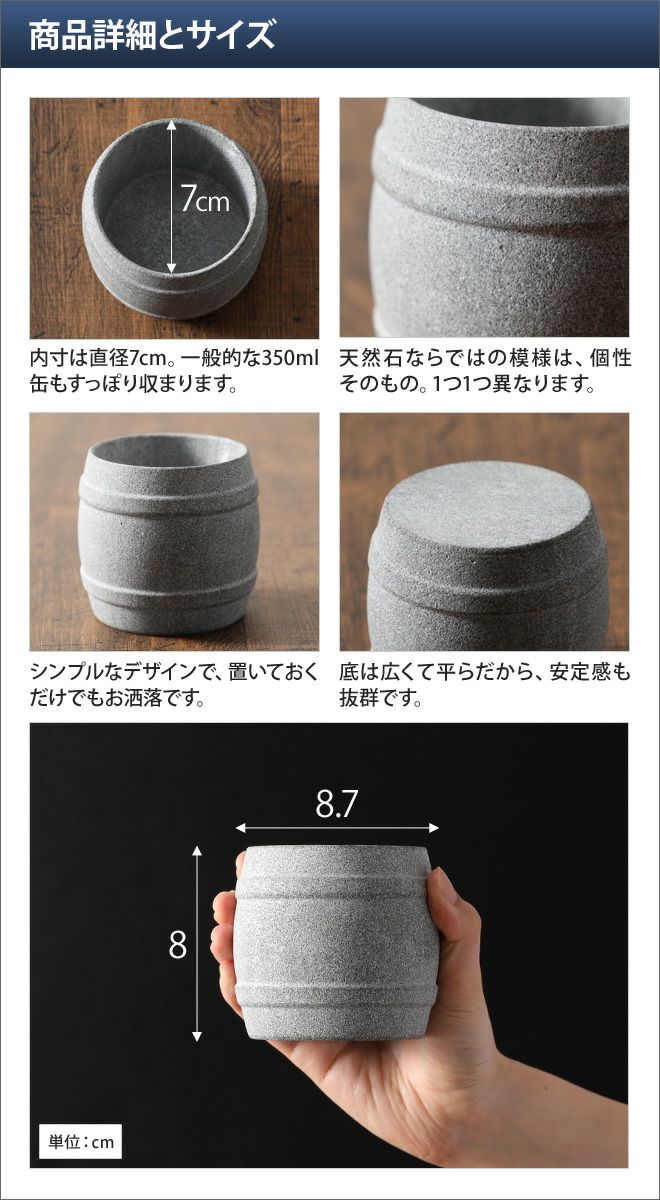 商品詳細とサイズ

7cm

内寸は直径7cm。一般的な350ml缶もすっぽり収まります。

天然石ならではの模様は、個性そのもの。1つ1つ異なります。

シンプルなデザインで、置いておくだけでもお洒落です。

底は広くて平らだから、安定感も抜群です。

8.7

8

単位：cm