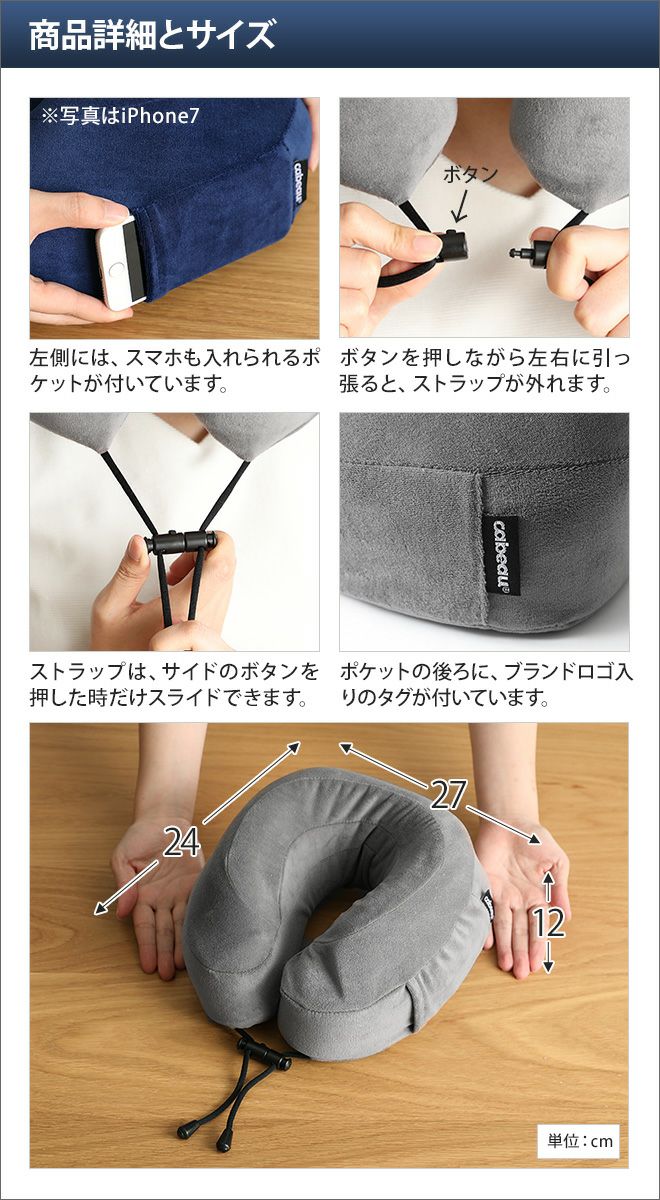 商品詳細とサイズ

※写真はiPhone7

cabeau

左側には、スマホも入れられるポケットが付いています。

ボタン

ボタンを押しながら左右に引っ張ると、ストラップが外れます。

ストラップは、サイドのボタンを押した時だけスライドできます。

cabeau

ポケットの後ろに、ブランドロゴ入りのタグが付いています。

24

27

12

単位：cm