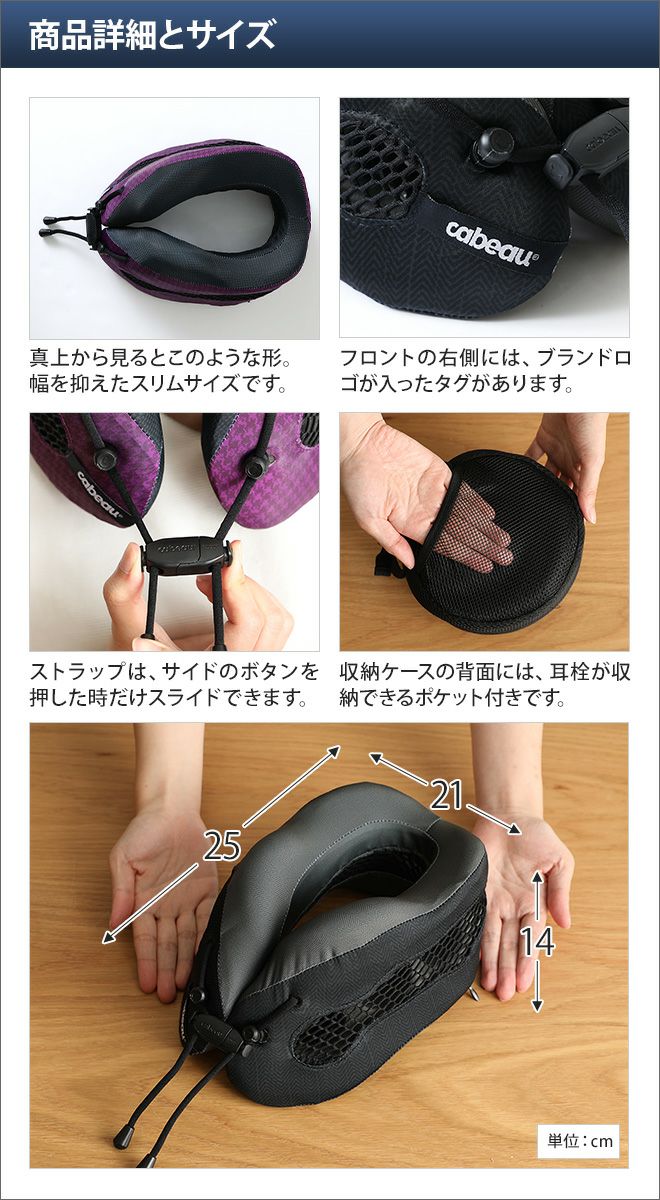 商品詳細とサイズ

cabeau

真上から見るとこのような形。幅を抑えたスリムサイズです。

フロントの右側には、ブランドロゴが入ったタグがあります。

cabeau

ストラップは、サイドのボタンを押した時だけスライドできます。

収納ケースの背面には、耳栓が収納できるポケット付きです。

25

21

14

単位：cm