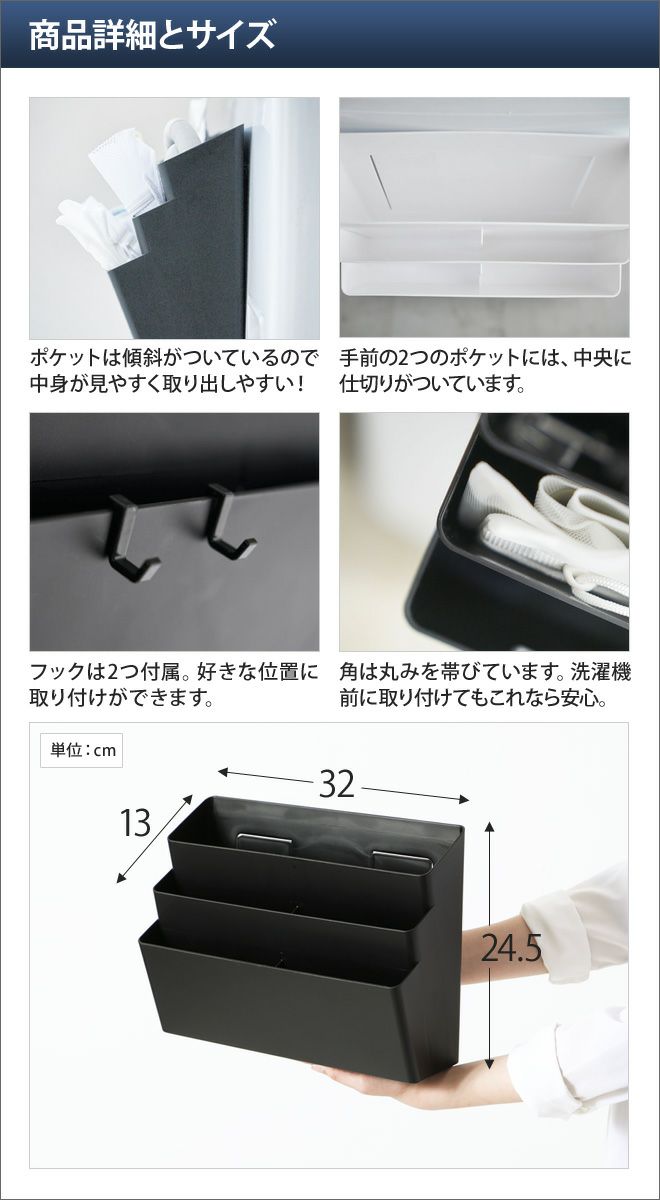 商品詳細とサイズ

ポケットは傾斜がついているので中身が見やすく取り出しやすい！

手前の2つのポケットには、中央に仕切りがついています。

フックは2つ付属。好きな位置に取り付けができます。

角は丸みを帯びています。洗濯機前に取り付けてもこれなら安心。

単位：cm

32

13

24.5