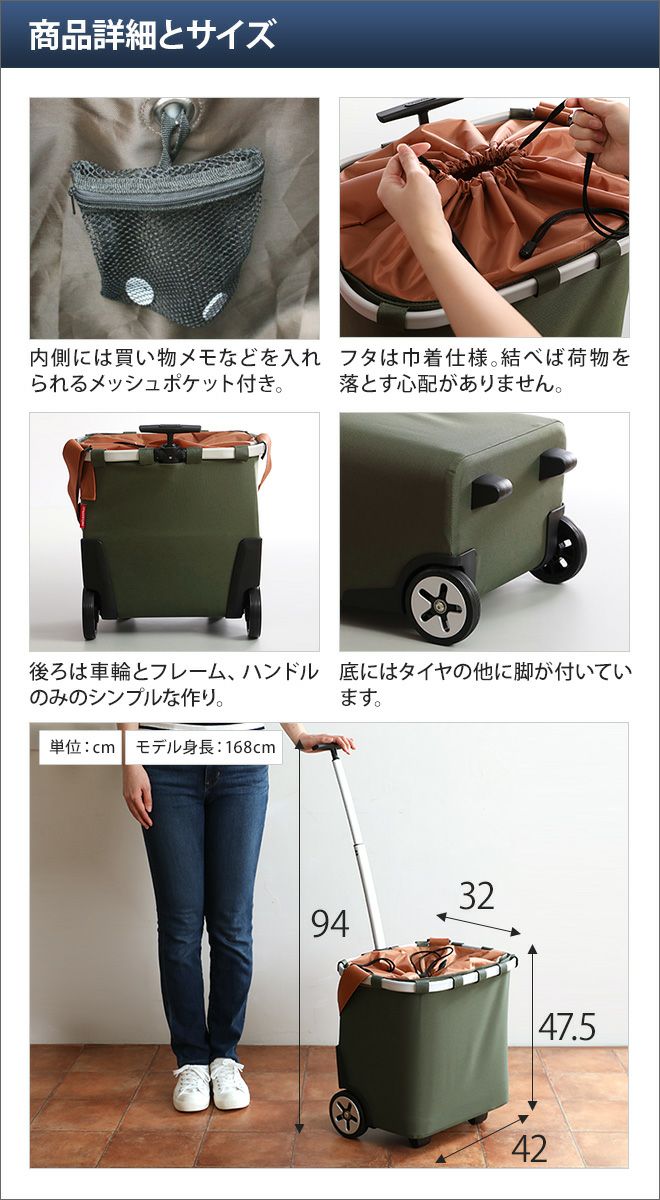 商品詳細とサイズ

内側には買い物メモなどを入れられるメッシュポケット付き。

フタは巾着仕様。結べば荷物を落とす心配がありません。

後ろは車輪とフレーム、ハンドルのみのシンプルな作り。

底にはタイヤの他に脚が付いています。

単位：cm

モデル身長：168cm

94

32

47.5

42